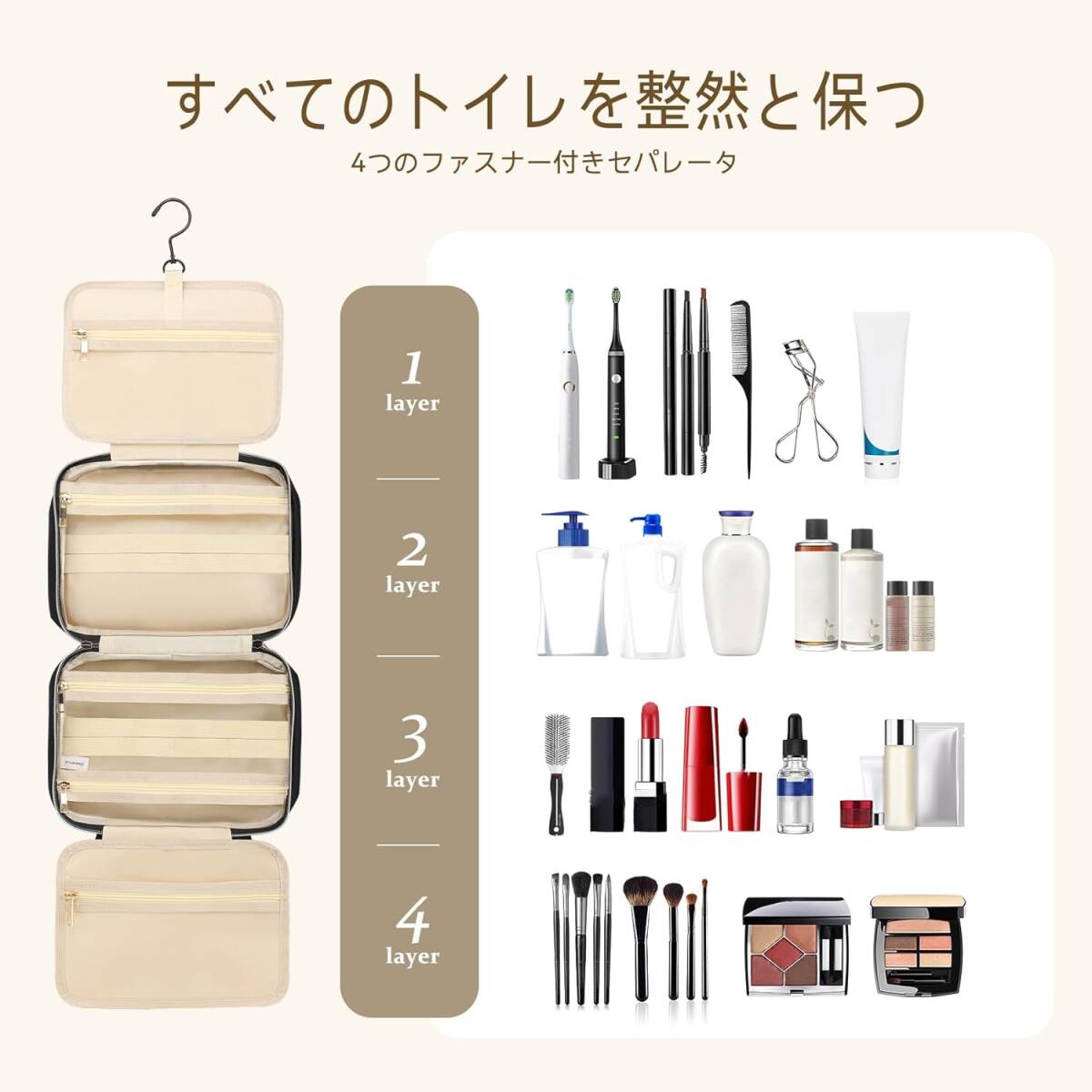 すべてのトイレを整然と保つ

4つのファスナー付きセパレータ

1
layer

2
layer

3
layer

4
layer