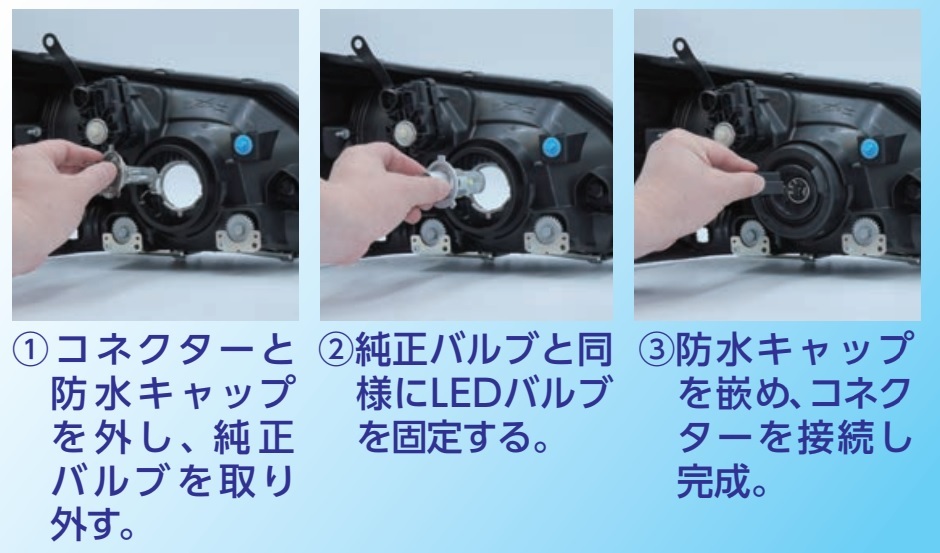 ①コネクターと防水キャップを外し、純正バルブを取り外す。

②純正バルブと同様にLEDバルブを固定する。

③防水キャップを嵌め、コネクターを接続し完成。