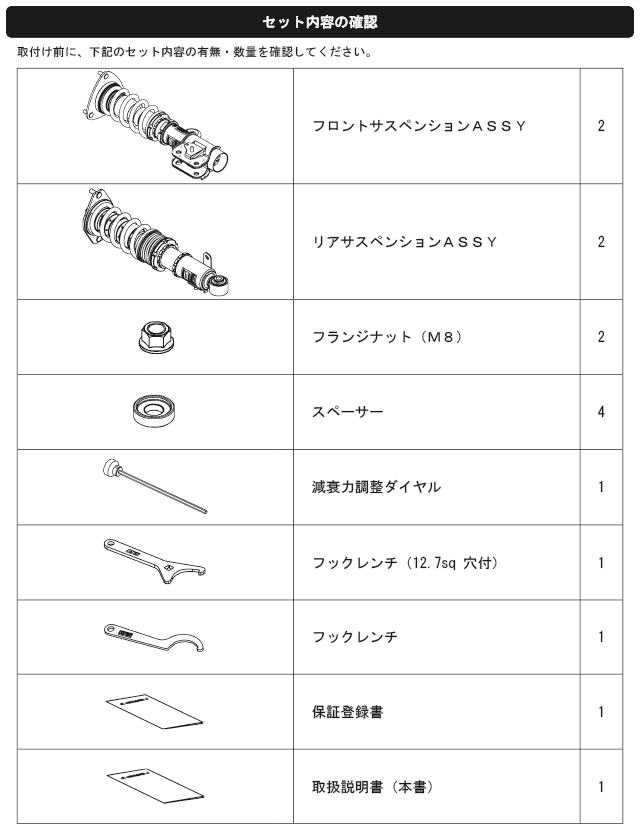 セット内容の確認

取付け前に、下記のセット内容の有無・数量を確認してください。

| | | |
|---|---|---|
| | フロントサスペンションＡＳＳＹ | 2 |
| | リアサスペンションＡＳＳＹ | 2 |
| | フランジナット（Ｍ８） | 2 |
| | スペーサー | 4 |
| | 減衰力調整ダイヤル | 1 |
| | フックレンチ（12.7sq 穴付） | 1 |
| | フックレンチ | 1 |
| | 保証登録書 | 1 |
| | 取扱説明書（本書） | 1 |