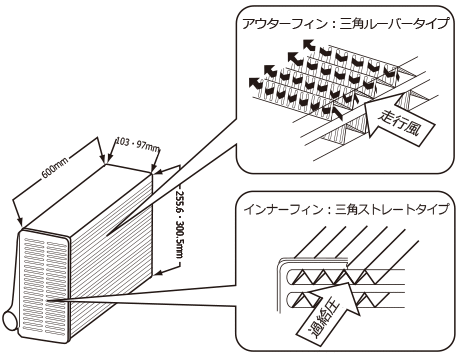 アウターフィン：三角ルーバータイプ

走行風

600mm

103・97mm

255.6・300.5mm

インナーフィン：三角ストレートタイプ

過給圧