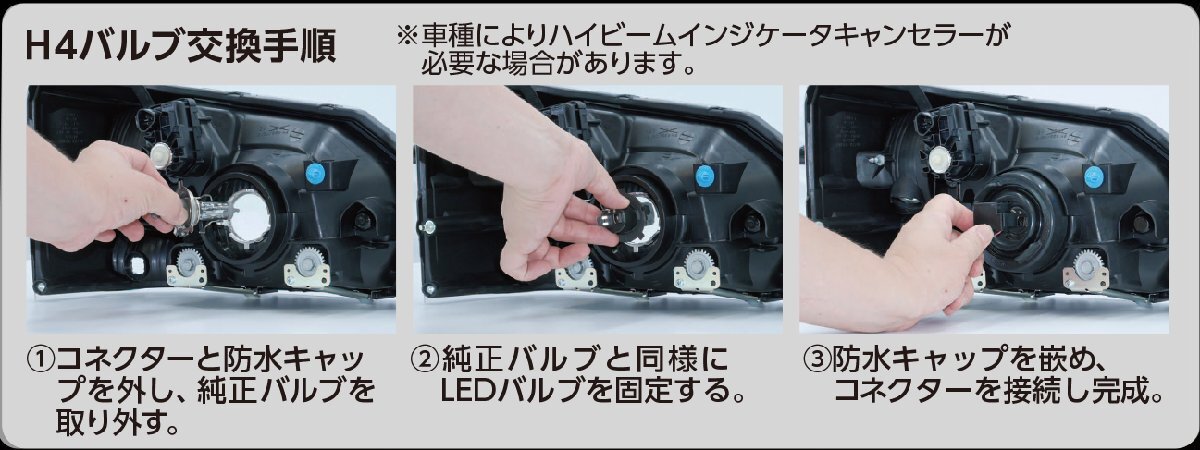 H4バルブ交換手順

※車種によりハイビームインジケータキャンセラーが必要な場合があります。

①コネクターと防水キャップを外し、純正バルブを取り外す。

②純正バルブと同様にLEDバルブを固定する。

③防水キャップを嵌め、コネクターを接続し完成。