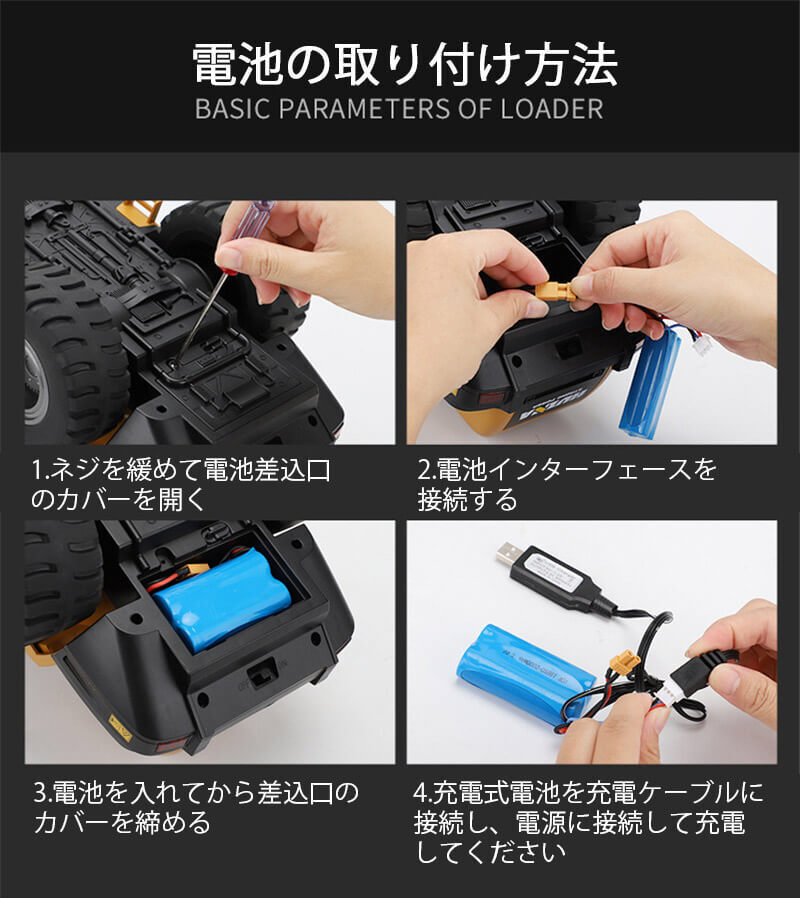 電池の取り付け方法
BASIC PARAMETERS OF LOADER

1.ネジを緩めて電池差込口のカバーを開く

2.電池インターフェースを接続する

3.電池を入れてから差込口のカバーを締める

4.充電式電池を充電ケーブルに接続し、電源に接続して充電してください