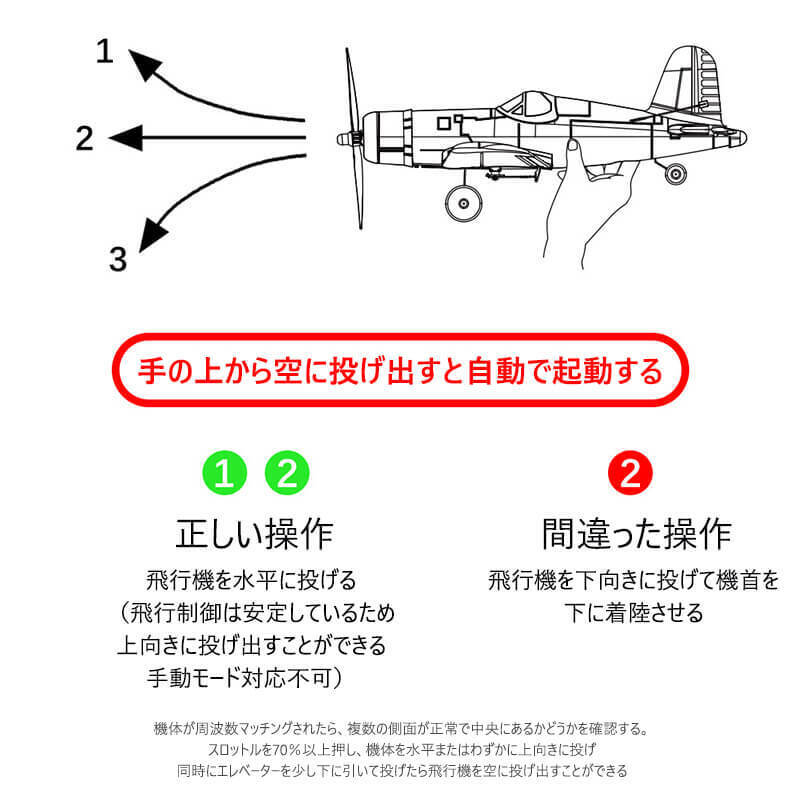 1

2

3

手の上から空に投げ出すと自動で起動する

1 2

正しい操作

飛行機を水平に投げる
（飛行制御は安定しているため
上向きに投げ出すことができる
手動モード対応不可）

2

間違った操作

飛行機を下向きに投げて機首を
下に着陸させる

機体が周波数マッチングされたら、複数の側面が正常で中央にあるかどうかを確認する。
スロットルを70％以上押し、機体を水平またはわずかに上向きに投げ
同時にエレベーターを少し下に引いて投げたら飛行機を空に投げ出すことができる