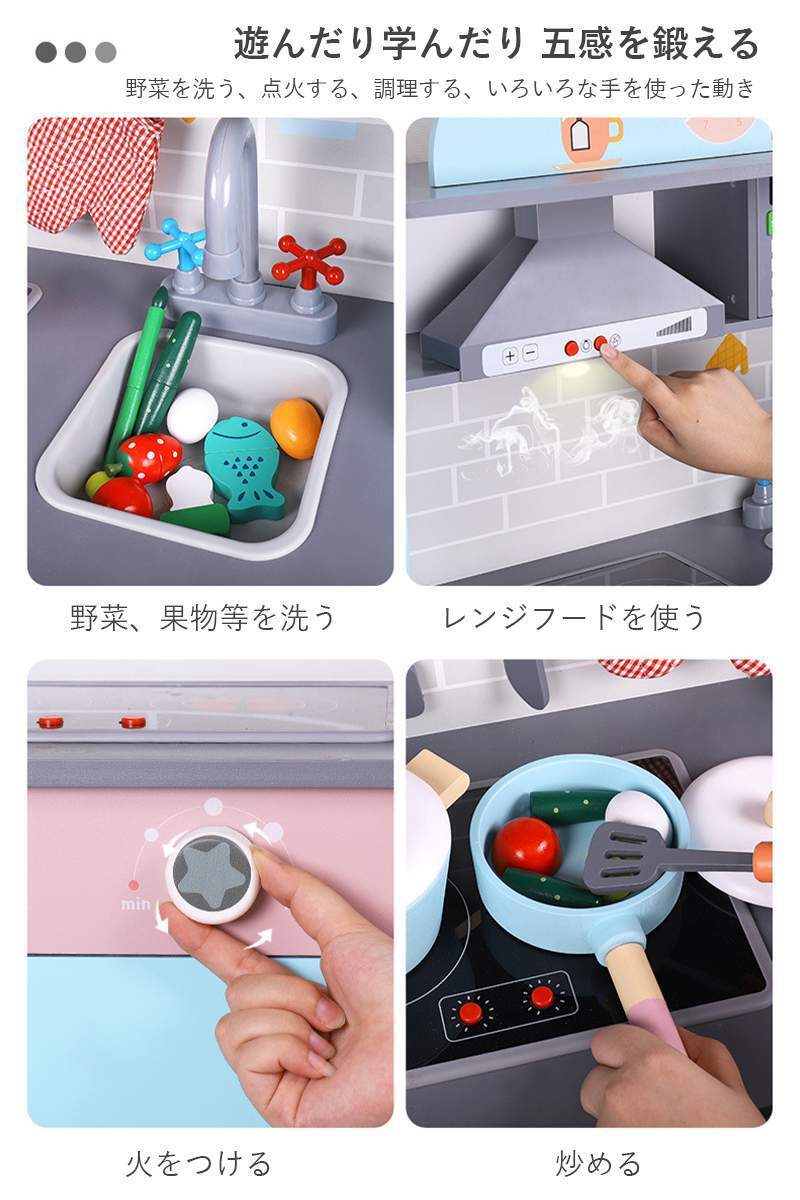 遊んだり学んだり 五感を鍛える

野菜を洗う、点火する、調理する、いろいろな手を使った動き

野菜、果物等を洗う

レンジフードを使う

min

火をつける

炒める