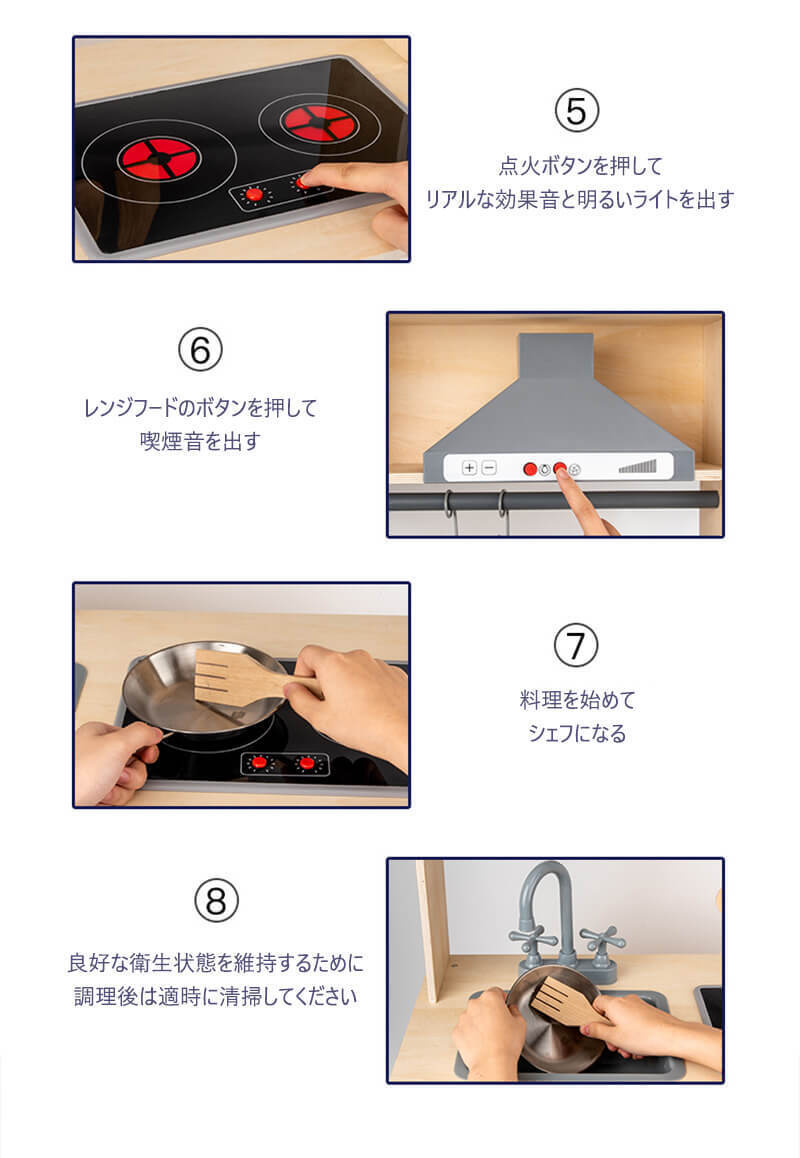 ⑤
点火ボタンを押して
リアルな効果音と明るいライトを出す

⑥
レンジフードのボタンを押して
喫煙音を出す

⑦
料理を始めて
シェフになる

⑧
良好な衛生状態を維持するために
調理後は適時に清掃してください