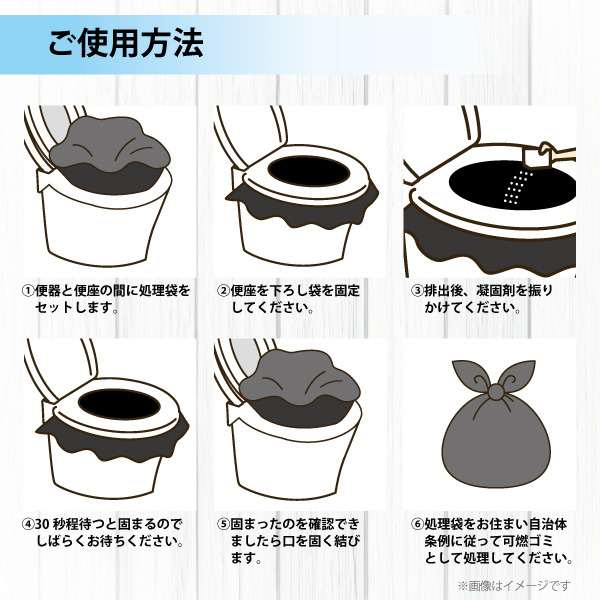 ご使用方法

①便器と便座の間に処理袋をセットします。

②便座を下ろし袋を固定してください。

③排出後、凝固剤を振りかけてください。

④30 秒程待つと固まるのでしばらくお待ちください。

⑤固まったのを確認できましたら口を固く結びます。

⑥処理袋をお住まい自治体条例に従って可燃ゴミとして処理してください。

※画像はイメージです