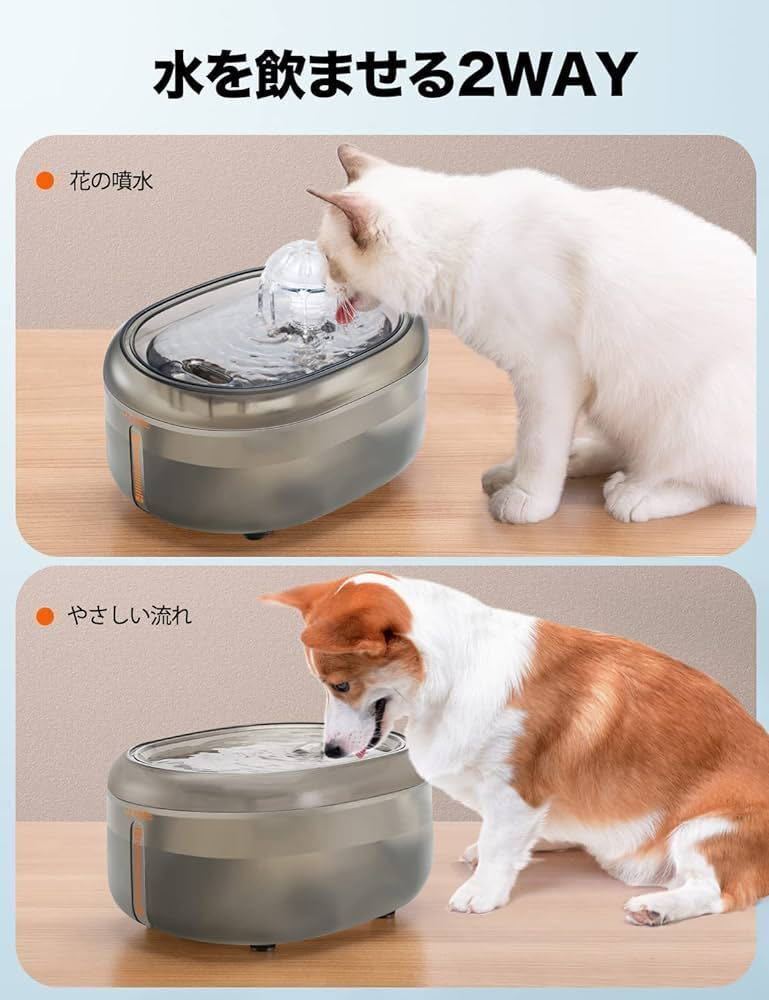 水を飲ませる2WAY

花の噴水

やさしい流れ