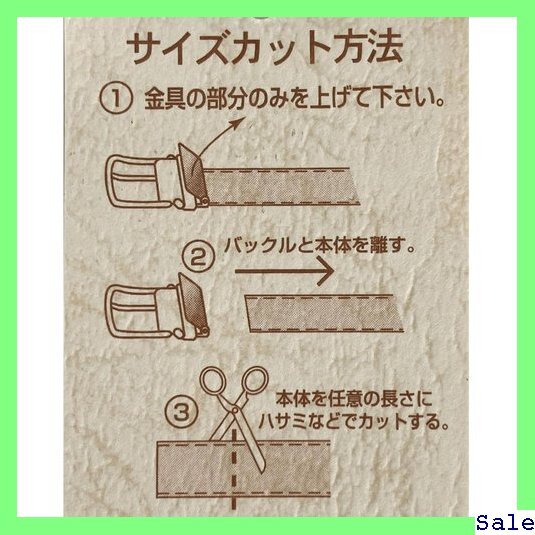 サイズカット方法

① 金具の部分のみを上げて下さい。

② バックルと本体を離す。

③ 本体を任意の長さにハサミなどでカットする。

Sale