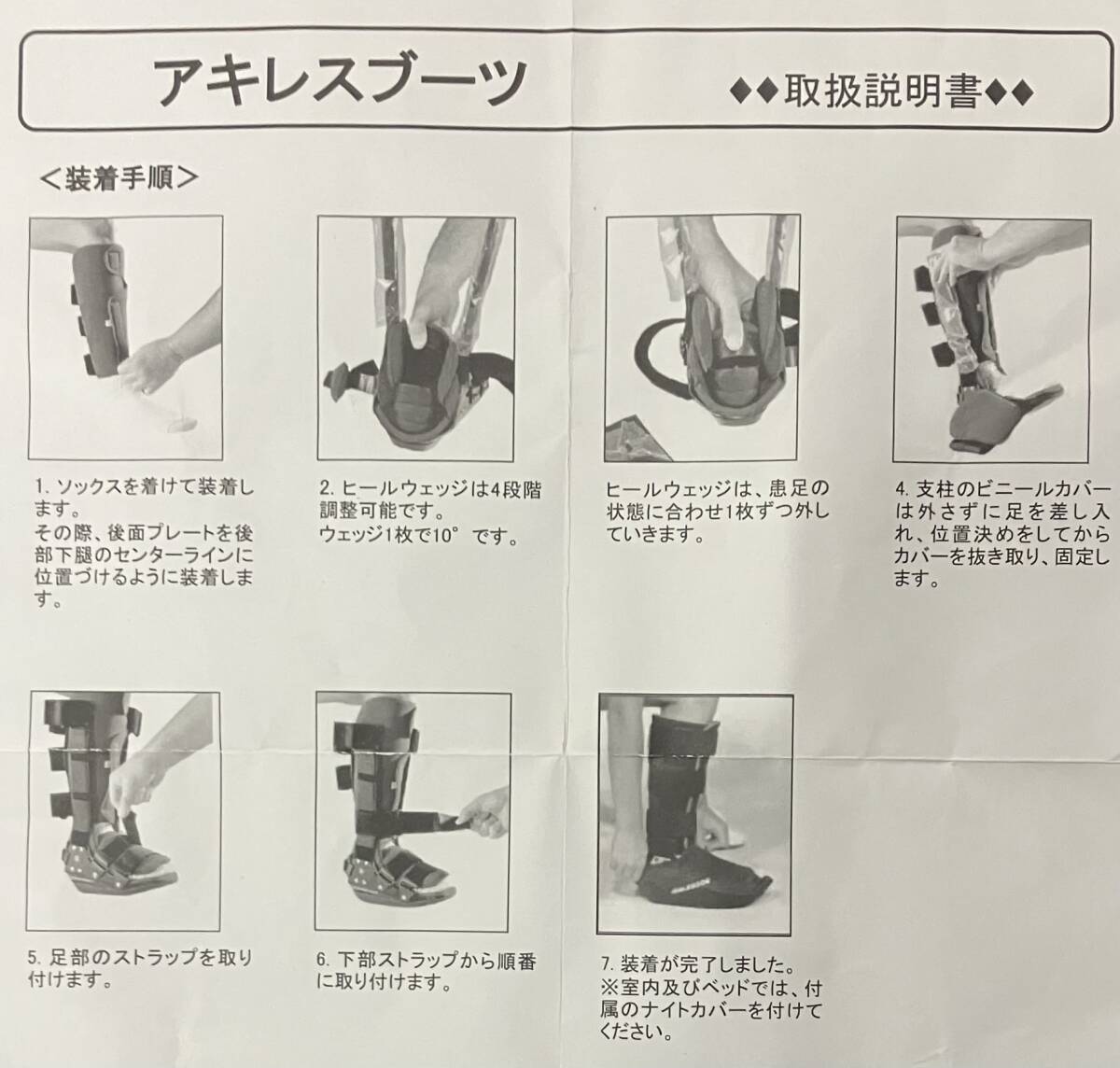 アキレスブーツ

◆◆取扱説明書◆◆

＜装着手順＞

1. ソックスを着けて装着します。
その際、後面プレートを後部下腿のセンターラインに位置づけるように装着します。

2. ヒールウェッジは4段階調整可能です。
ウェッジ1枚で10°です。

ヒールウェッジは、患足の状態に合わせ1枚ずつ外していきます。

4. 支柱のビニールカバーは外さずに足を差し入れ、位置決めをしてからカバーを抜き取り、固定します。

5. 足部のストラップを取り付けます。

6. 下部ストラップから順番に取り付けます。

7. 装着が完了しました。
※室内及びベッドでは、付属のナイトカバーを付けてください。