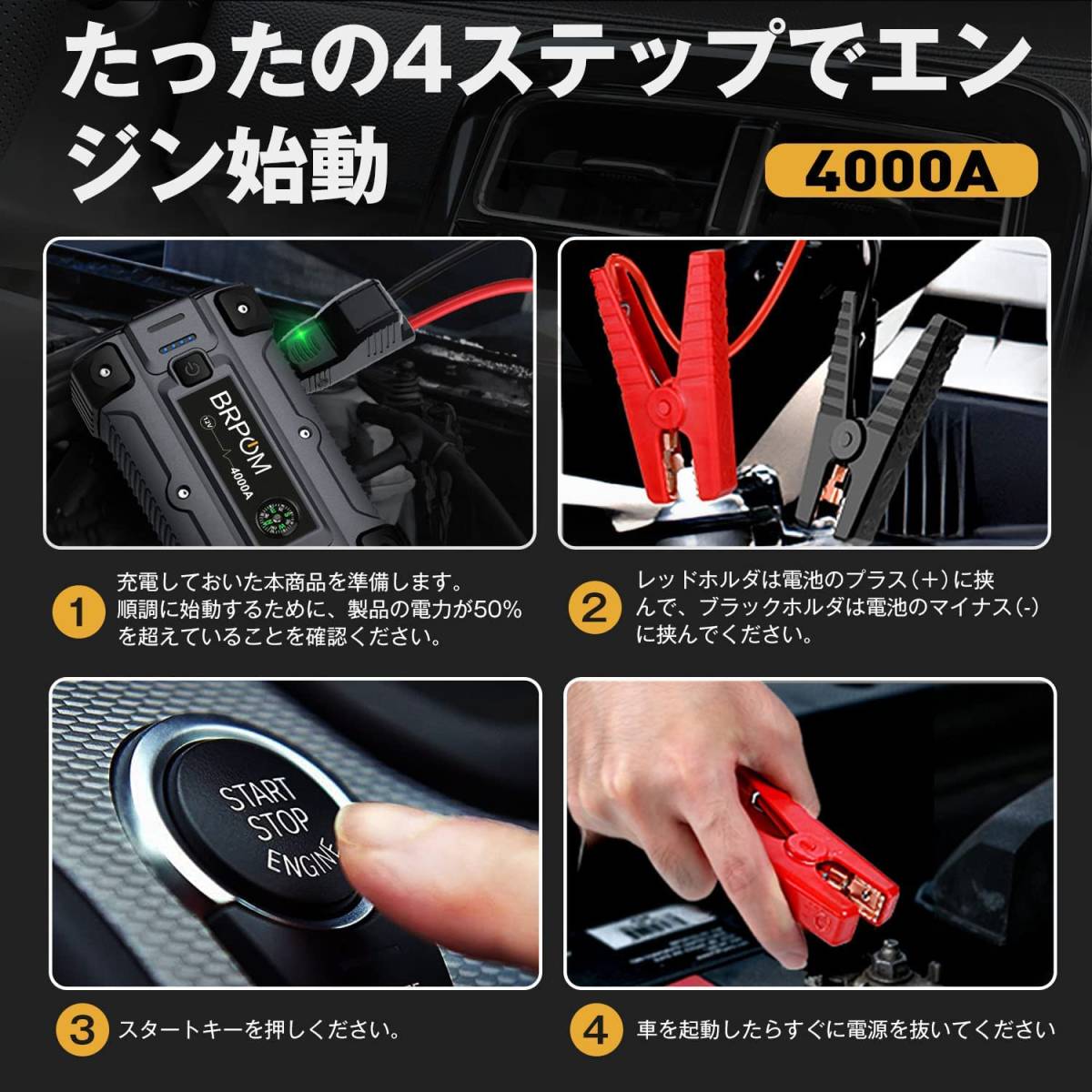 たったの4ステップでエンジン始動

4000A

BRPOM
12V
4000A

1 充電しておいた本商品を準備します。順調に始動するために、製品の電力が50%を超えていることを確認ください。

2 レッドホルダは電池のプラス（+）に挟んで、ブラックホルダは電池のマイナス(-)に挟んでください。

START
STOP
ENGINE

3 スタートキーを押しください。

4 車を起動したらすぐに電源を抜いてください