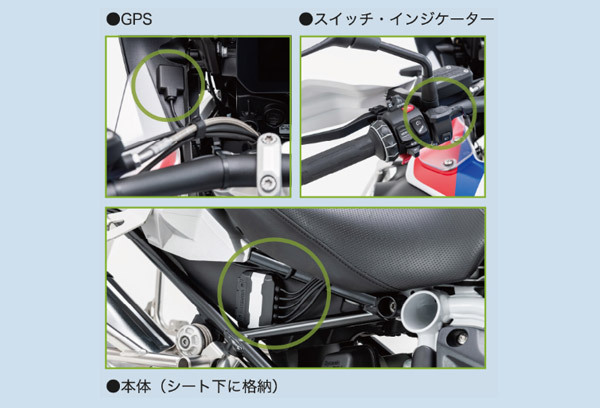 ●GPS

●スイッチ・インジケーター

●本体（シート下に格納）