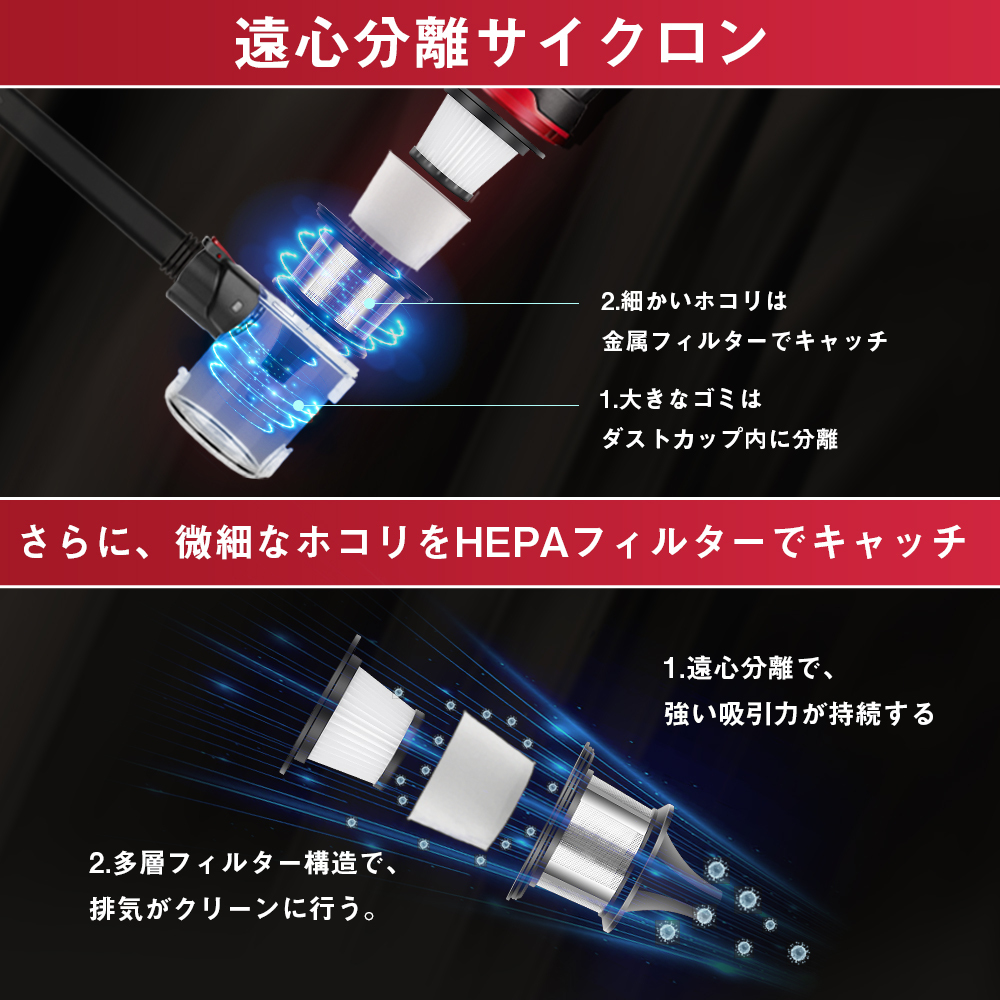 遠心分離サイクロン

2.細かいホコリは
金属フィルターでキャッチ

1.大きなゴミは
ダストカップ内に分離

さらに、微細なホコリをHEPAフィルターでキャッチ

1.遠心分離で、
強い吸引力が持続する

2.多層フィルター構造で、
排気がクリーンに行う。