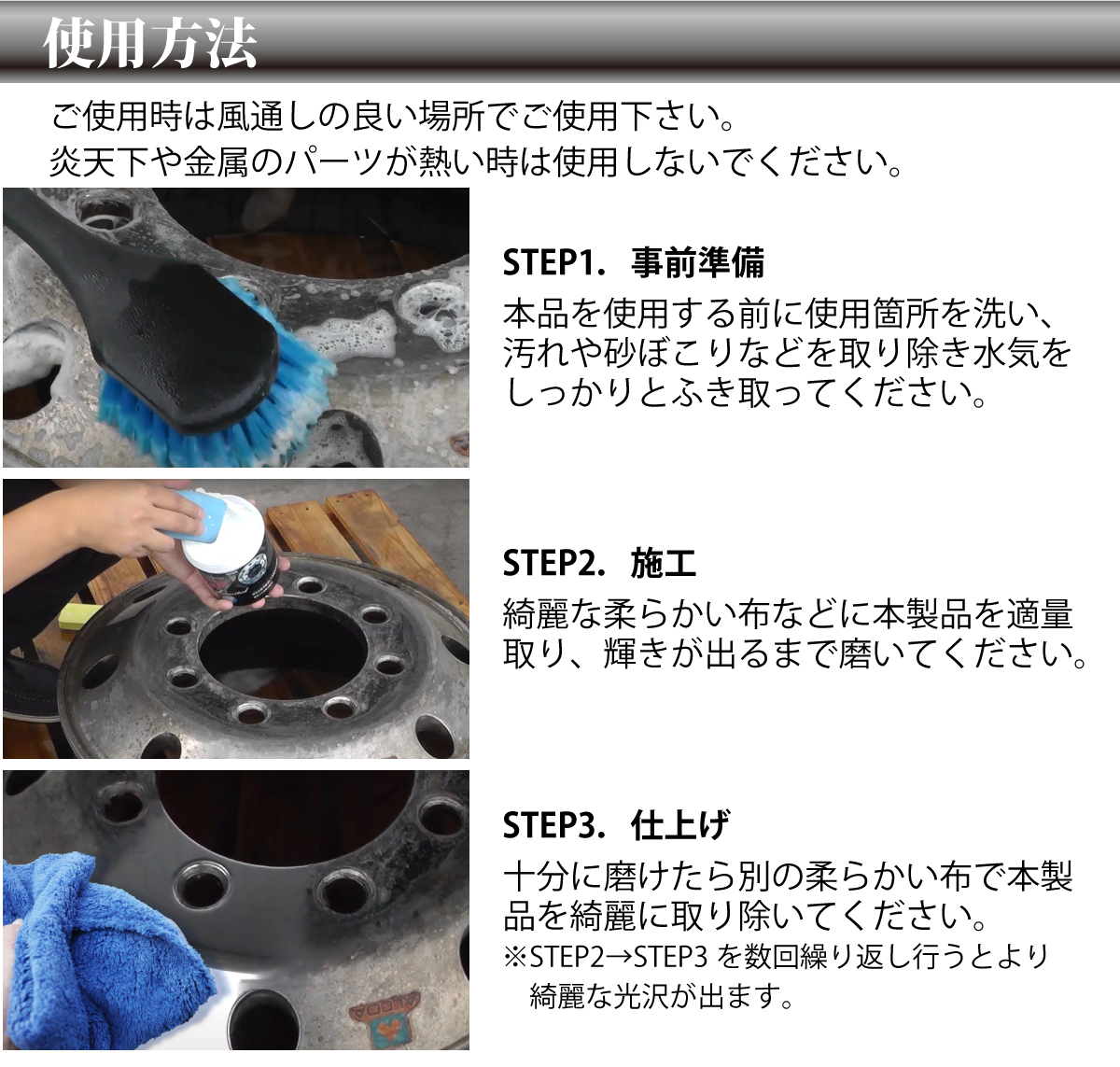 使用方法

ご使用時は風通しの良い場所でご使用下さい。
炎天下や金属のパーツが熱い時は使用しないでください。

STEP1. 事前準備

本品を使用する前に使用箇所を洗い、汚れや砂ぼこりなどを取り除き水気をしっかりとふき取ってください。

STEP2. 施工

綺麗な柔らかい布などに本製品を適量取り、輝きが出るまで磨いてください。

STEP3. 仕上げ

十分に磨けたら別の柔らかい布で本製品を綺麗に取り除いてください。
※STEP2→STEP3 を数回繰り返し行うとより綺麗な光沢が出ます。