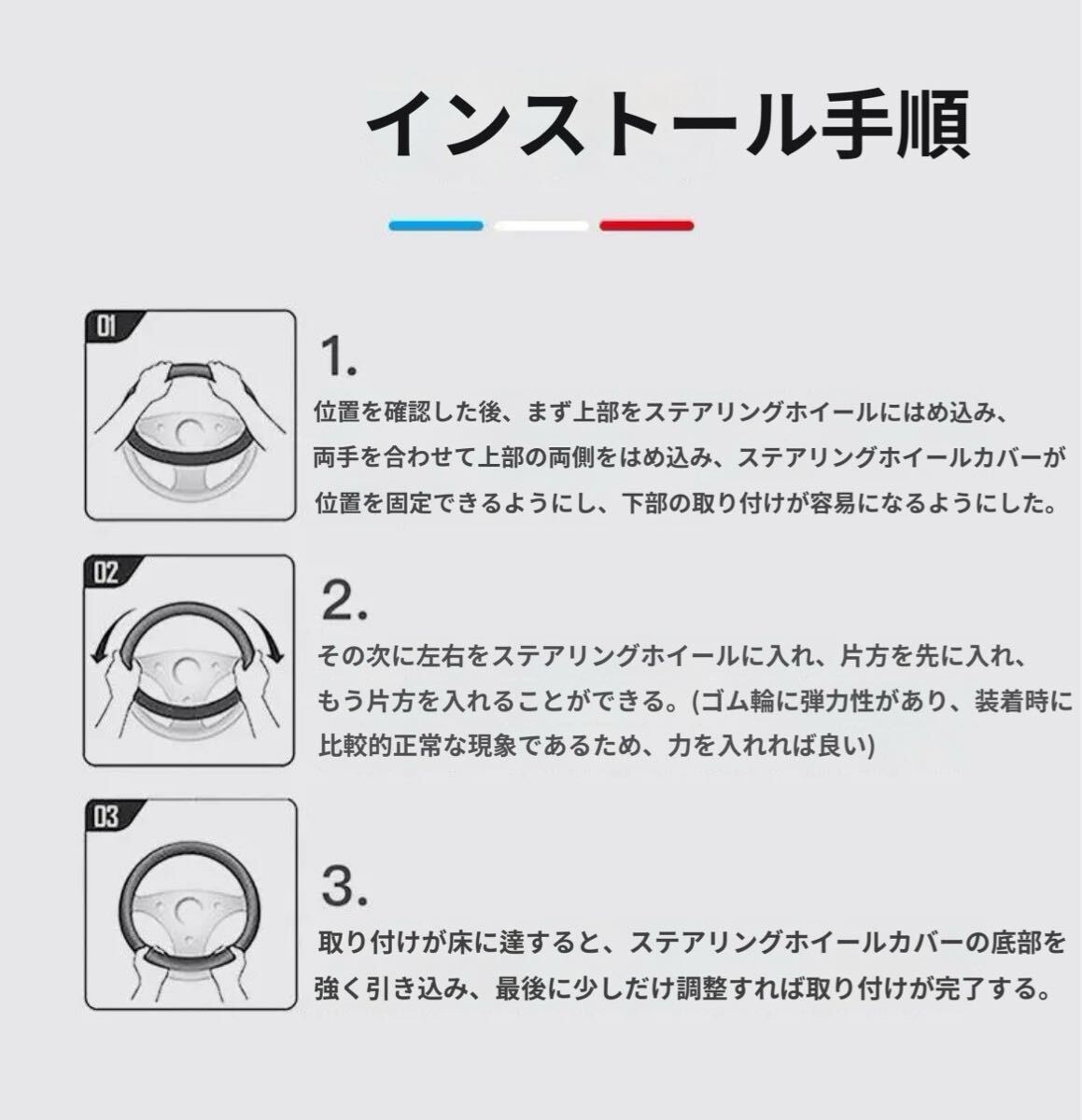 インストール手順

01

1.

位置を確認した後、まず上部をステアリングホイールにはめ込み、両手を合わせて上部の両側をはめ込み、ステアリングホイールカバーが位置を固定できるようにし、下部の取り付けが容易になるようにした。

02

2.

その次に左右をステアリングホイールに入れ、片方を先に入れ、もう片方を入れることができる。(ゴム輪に弾力性があり、装着時に比較的正常な現象であるため、力を入れれば良い)

03

3.

取り付けが床に達すると、ステアリングホイールカバーの底部を強く引き込み、最後に少しだけ調整すれば取り付けが完了する。