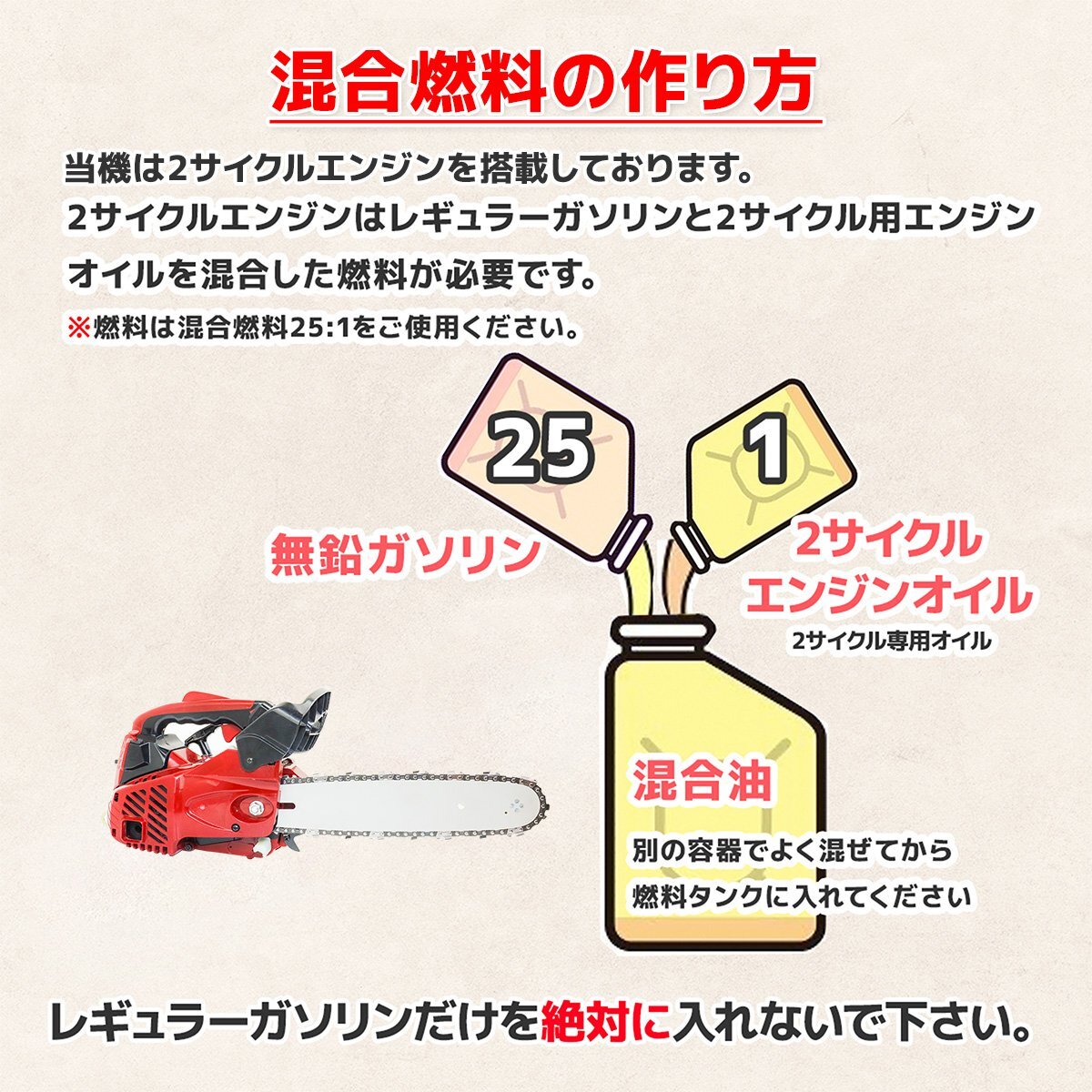 混合燃料の作り方

当機は2サイクルエンジンを搭載しております。
2サイクルエンジンはレギュラーガソリンと2サイクル用エンジンオイルを混合した燃料が必要です。
※燃料は混合燃料25:1をご使用ください。

25

1

無鉛ガソリン

2サイクル
エンジンオイル
2サイクル専用オイル

混合油
別の容器でよく混ぜてから
燃料タンクに入れてください

レギュラーガソリンだけを絶対に入れないで下さい。