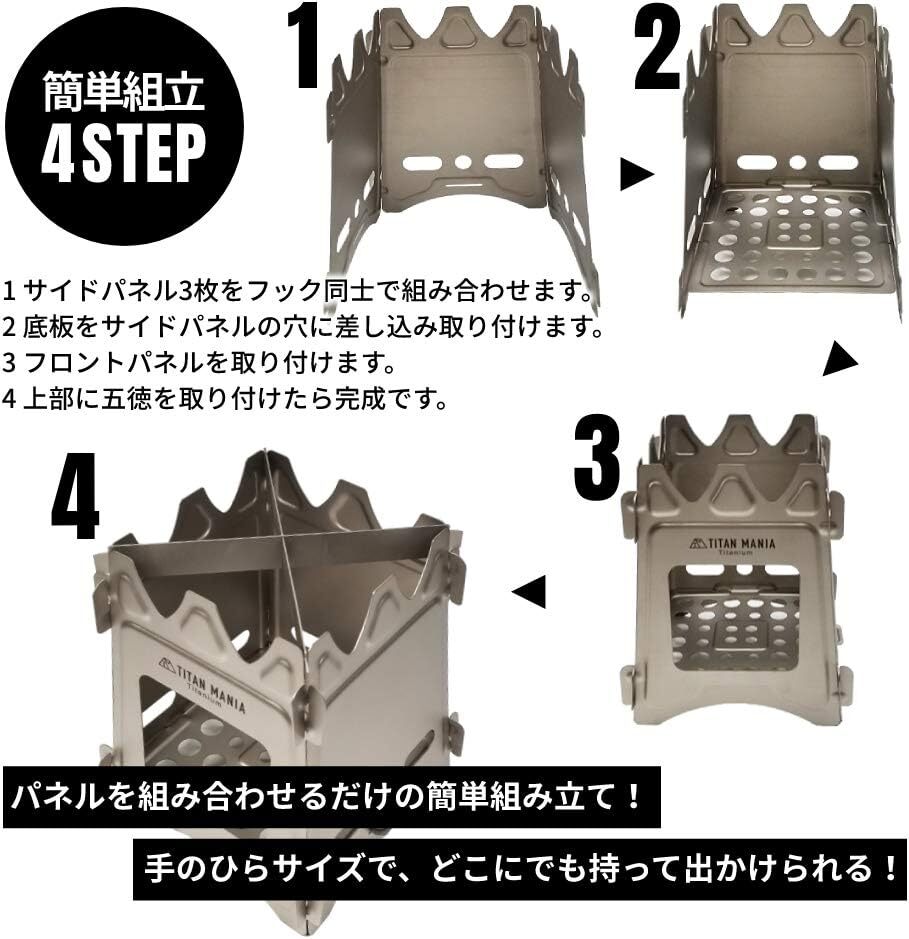 簡単組立
4STEP

1

2

1 サイドパネル3枚をフック同士で組み合わせます。
2 底板をサイドパネルの穴に差し込み取り付けます。
3 フロントパネルを取り付けます。
4 上部に五徳を取り付けたら完成です。

3

TITAN MANIA
Titanium

4

TITAN MANIA
Titanium

パネルを組み合わせるだけの簡単組み立て！

手のひらサイズで、どこにでも持って出かけられる！