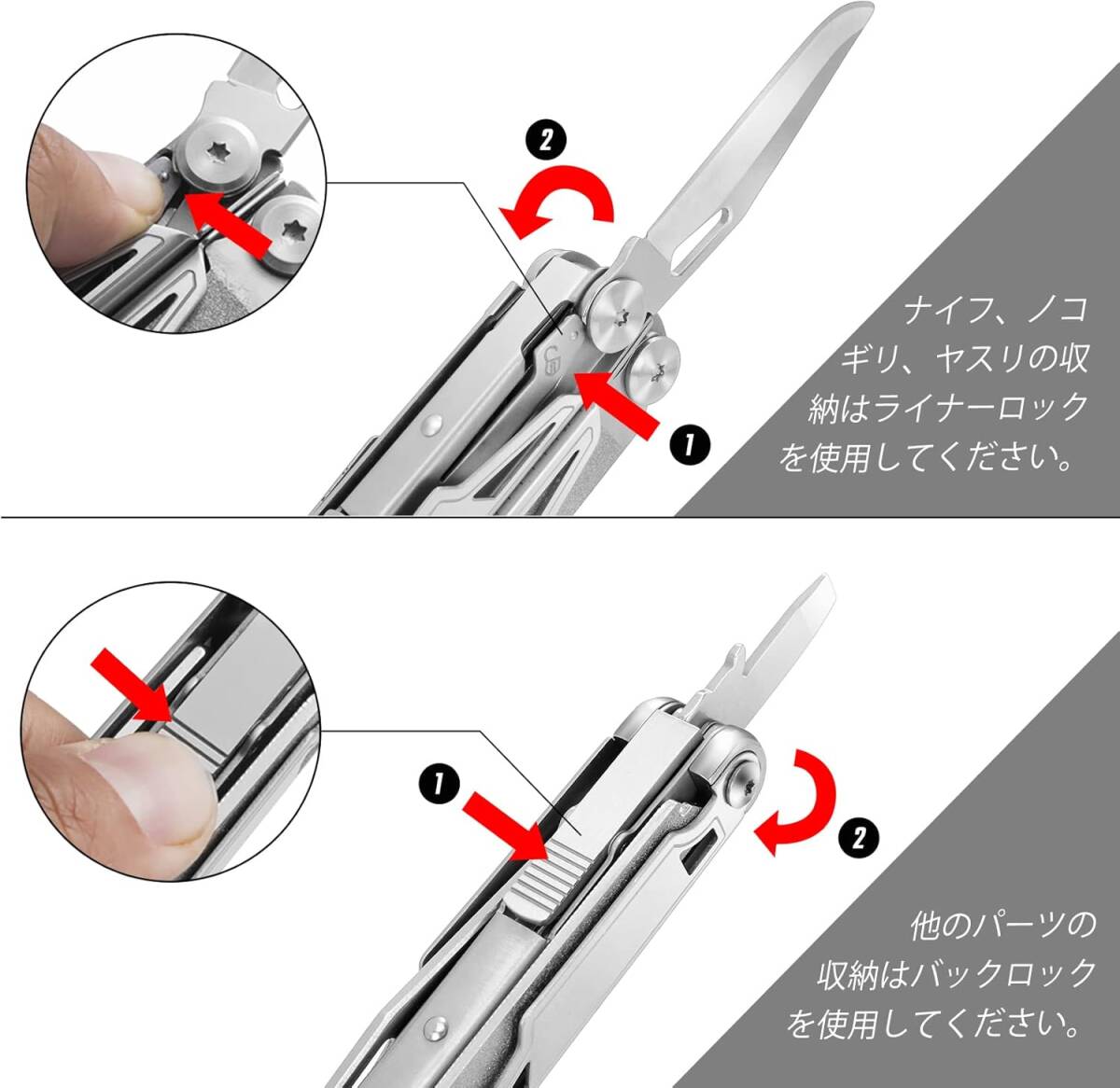 2

1

ナイフ、ノコギリ、ヤスリの収納はライナーロックを使用してください。

1

2

他のパーツの収納はバックロックを使用してください。