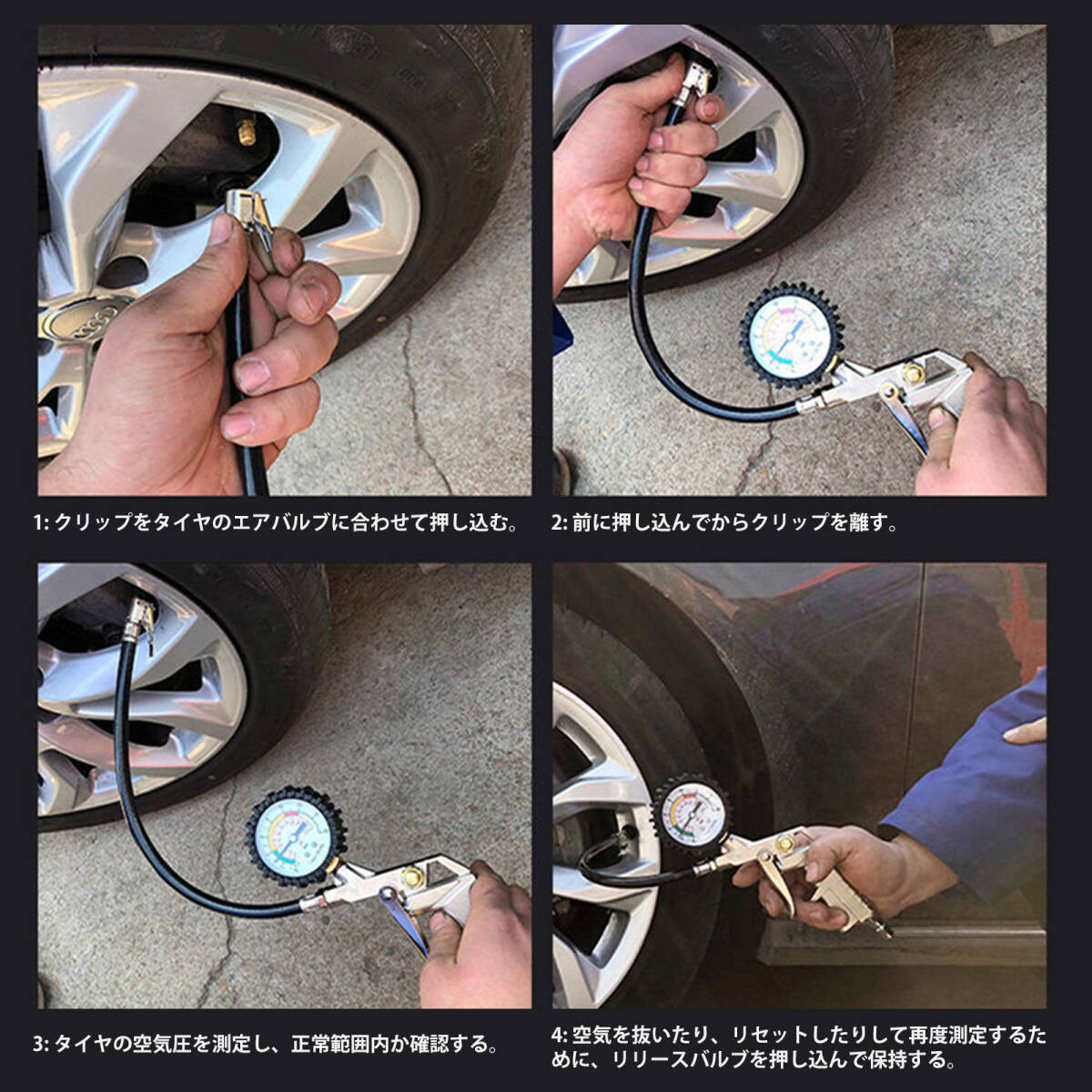 1: クリップをタイヤのエアバルブに合わせて押し込む。

2: 前に押し込んでからクリップを離す。

3: タイヤの空気圧を測定し、正常範囲内か確認する。

4: 空気を抜いたり、リセットしたりして再度測定するために、リリースバルブを押し込んで保持する。