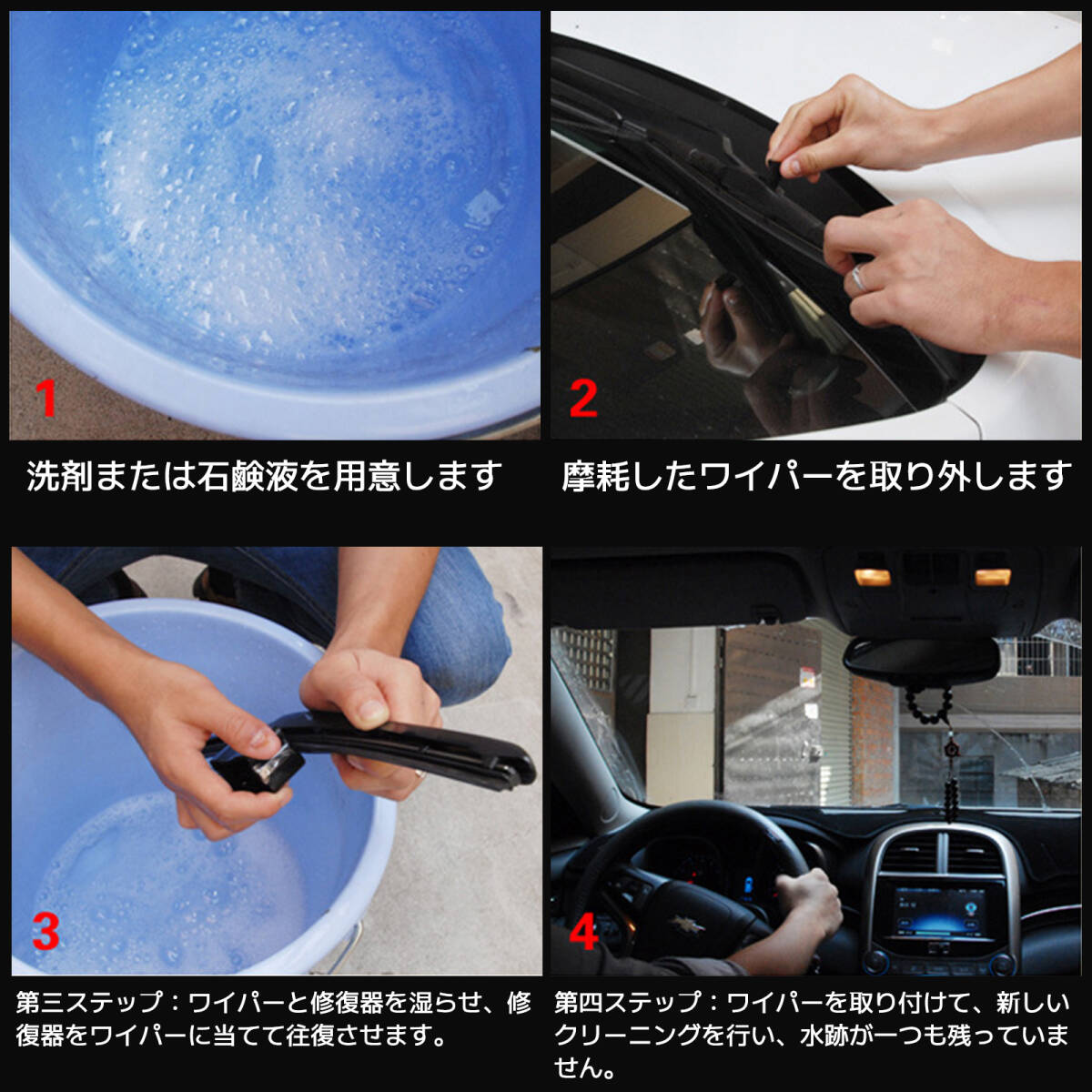 1

洗剤または石鹸液を用意します

2

摩耗したワイパーを取り外します

3

第三ステップ：ワイパーと修復器を湿らせ、修復器をワイパーに当てて往復させます。

4

第四ステップ：ワイパーを取り付けて、新しいクリーニングを行い、水跡が一つも残っていません。