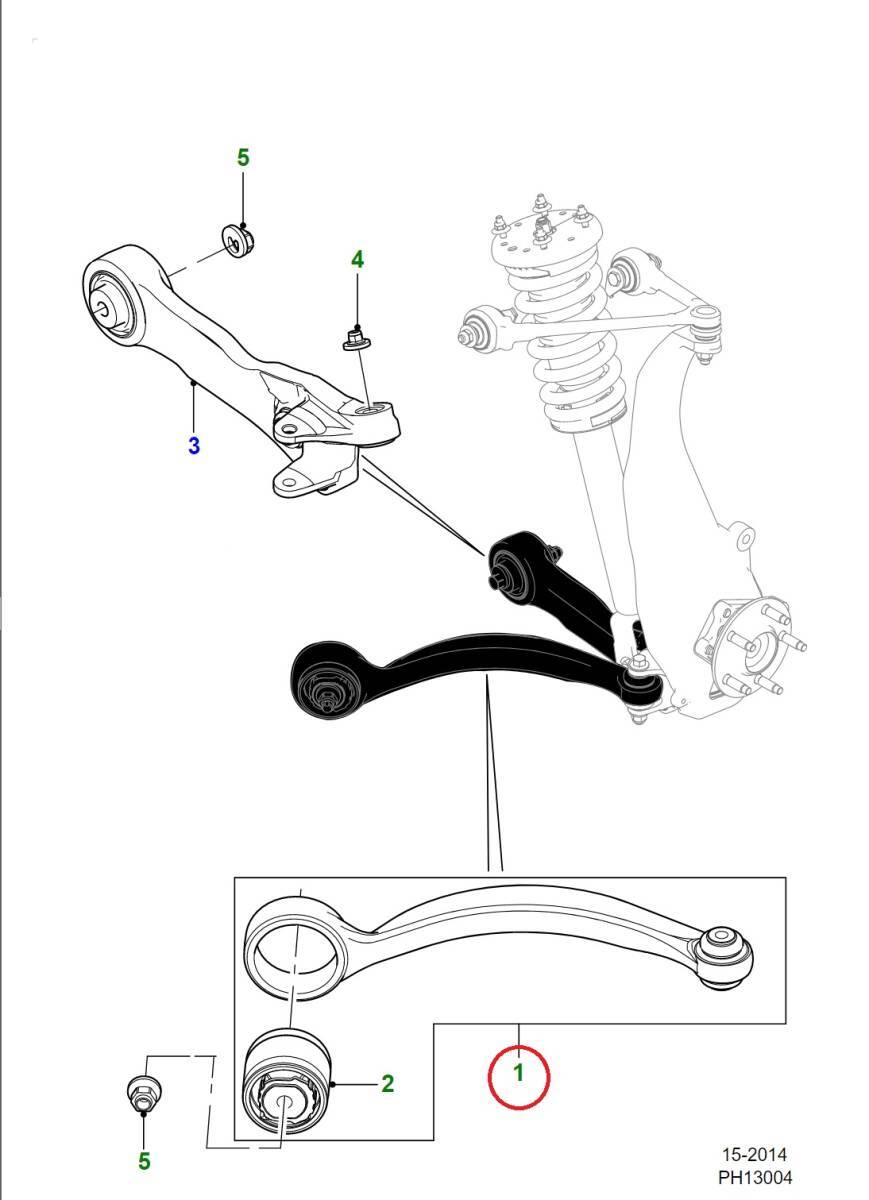 5

4

3

2

1

5

15-2014
PH13004