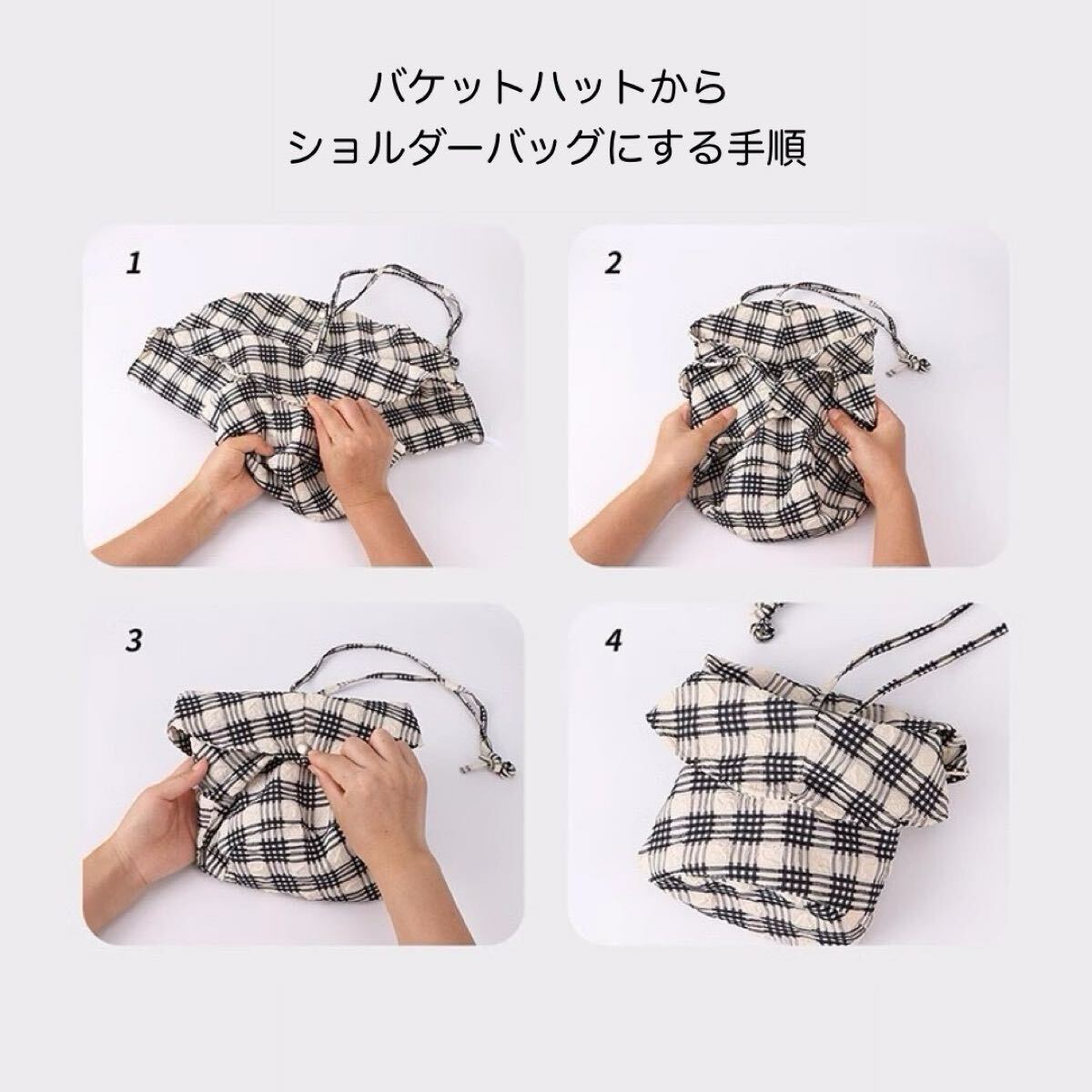 バケットハットから
ショルダーバッグにする手順

1

2

3

4