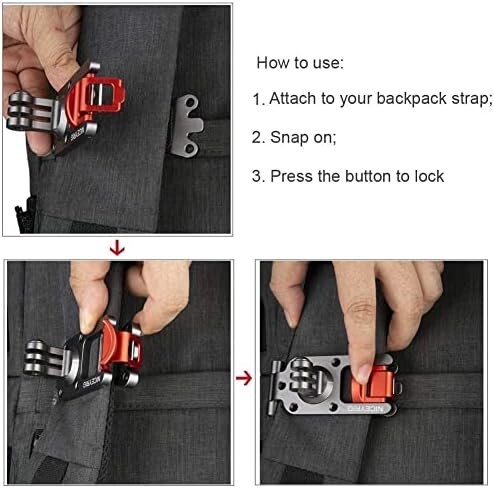 How to use:

1. Attach to your backpack strap;

2. Snap on;

3. Press the button to lock

NICEYRIG

NICEYRIG

NICEYRIG