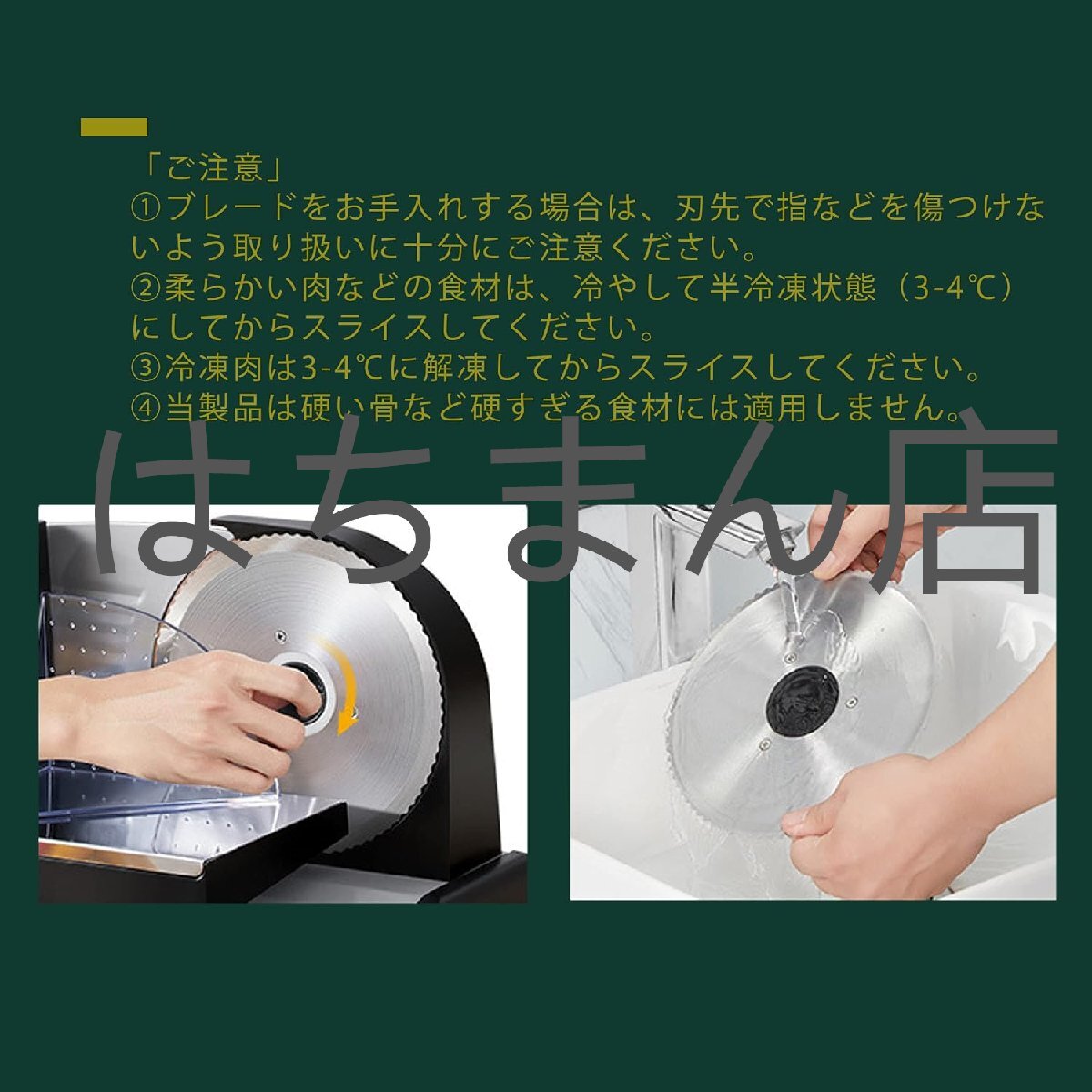 「ご注意」
①ブレードをお手入れする場合は、刃先で指などを傷つけないよう取り扱いに十分にご注意ください。
②柔らかい肉などの食材は、冷やして半冷凍状態（3-4℃）にしてからスライスしてください。
③冷凍肉は3-4℃に解凍してからスライスしてください。
④当製品は硬い骨など硬すぎる食材には適用しません。

はちまん店