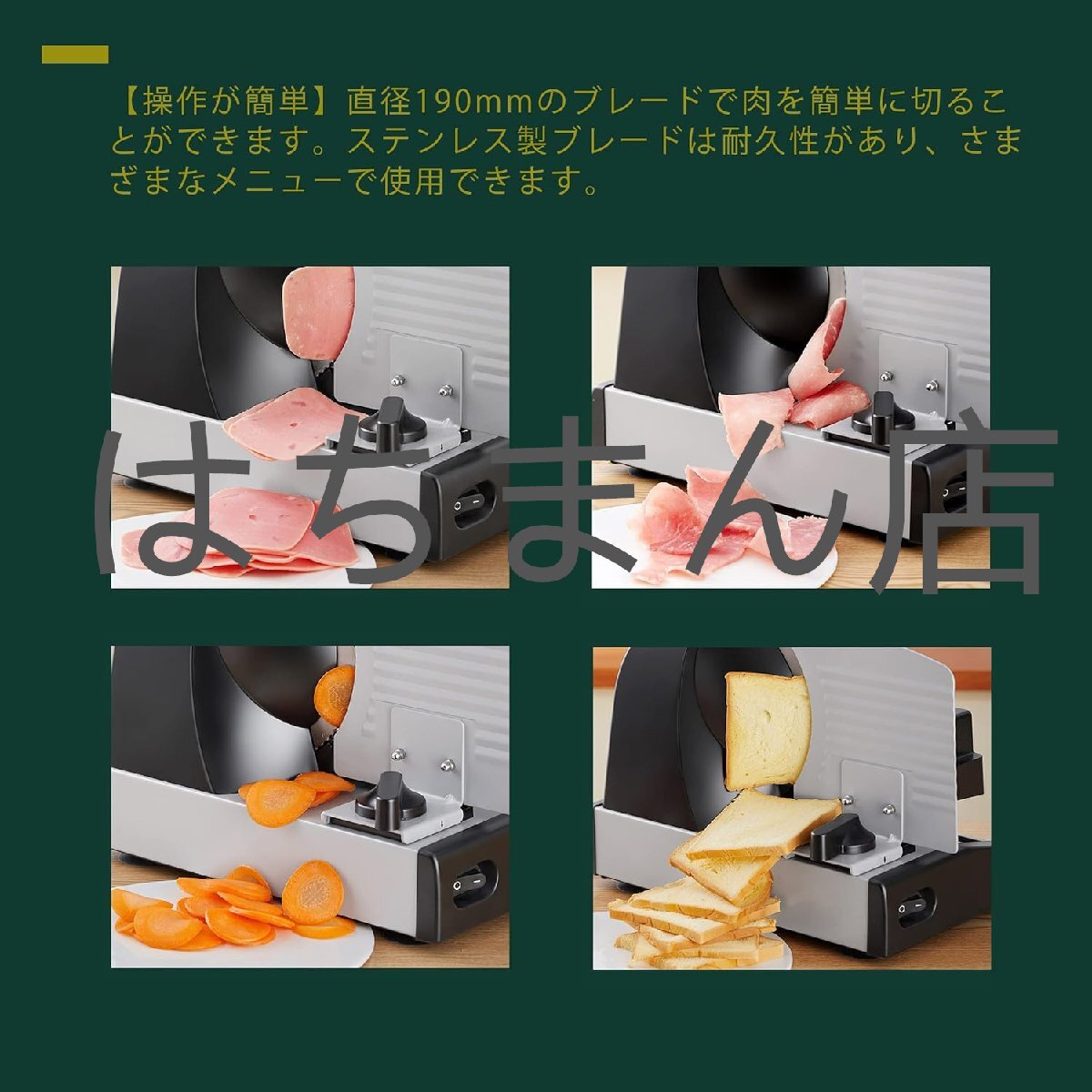 【操作が簡単】直径190mmのブレードで肉を簡単に切ることができます。ステンレス製ブレードは耐久性があり、さまざまなメニューで使用できます。

はちまん店