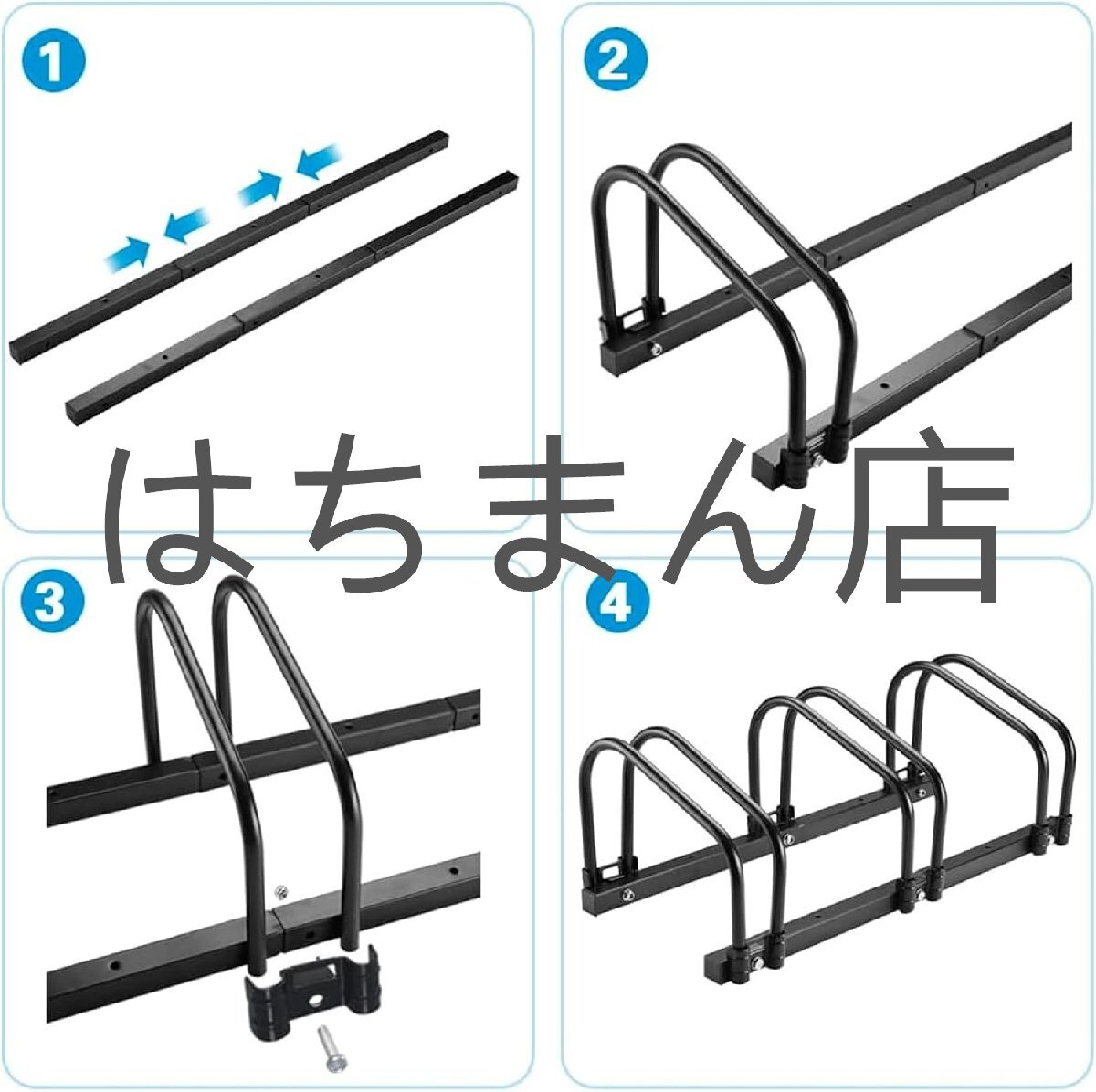 1

2

はちまん店

3

4