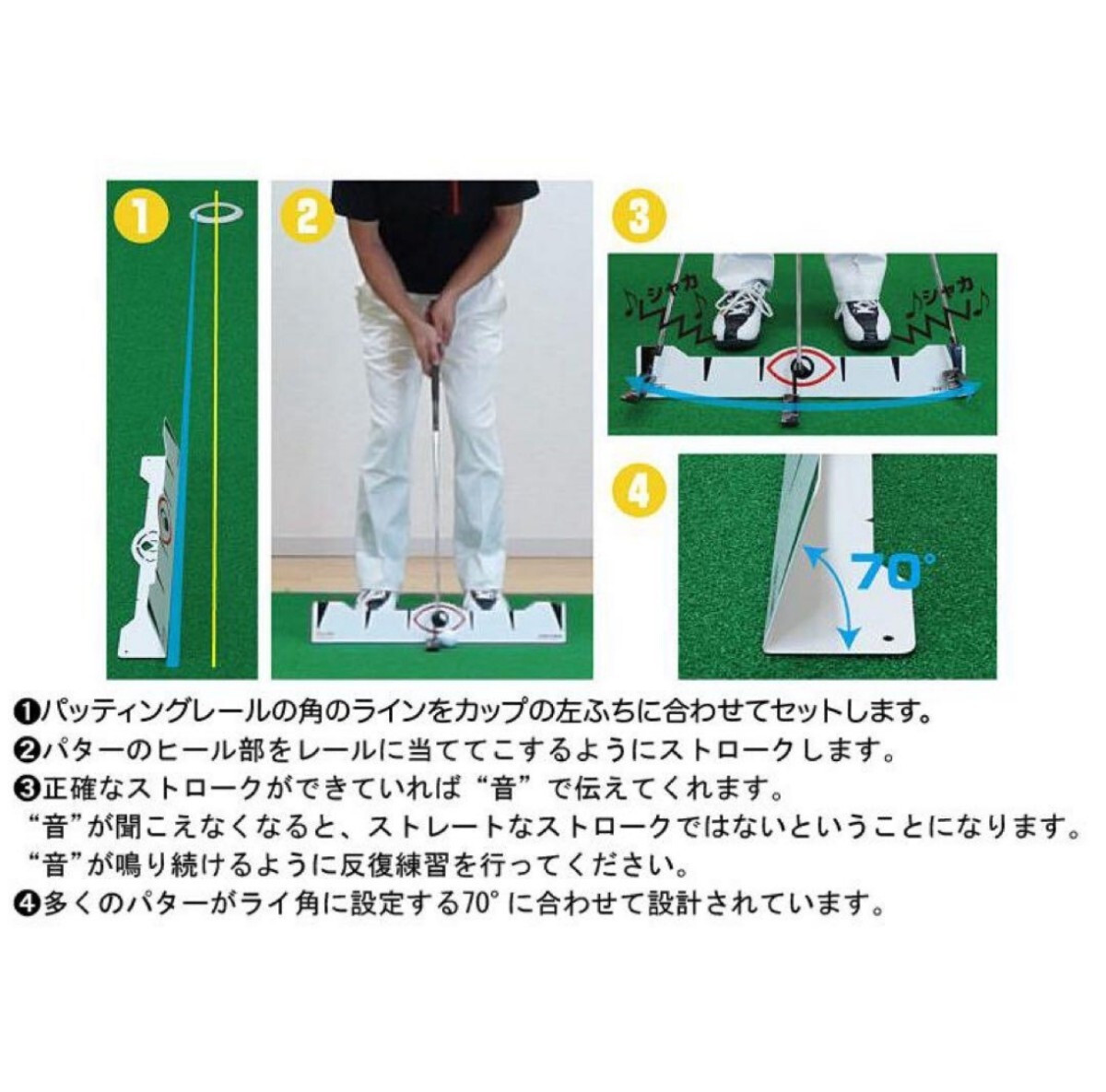 1

2

3

♪シャカ♪

♪シャカ♪

4

70°

❶パッティングレールの角のラインをカップの左ふちに合わせてセットします。
❷パターのヒール部をレールに当ててこするようにストロークします。
❸正確なストロークができていれば“音”で伝えてくれます。
“音”が聞こえなくなると、ストレートなストロークではないということになります。
“音”が鳴り続けるように反復練習を行ってください。
❹多くのパターがライ角に設定する70°に合わせて設計されています。