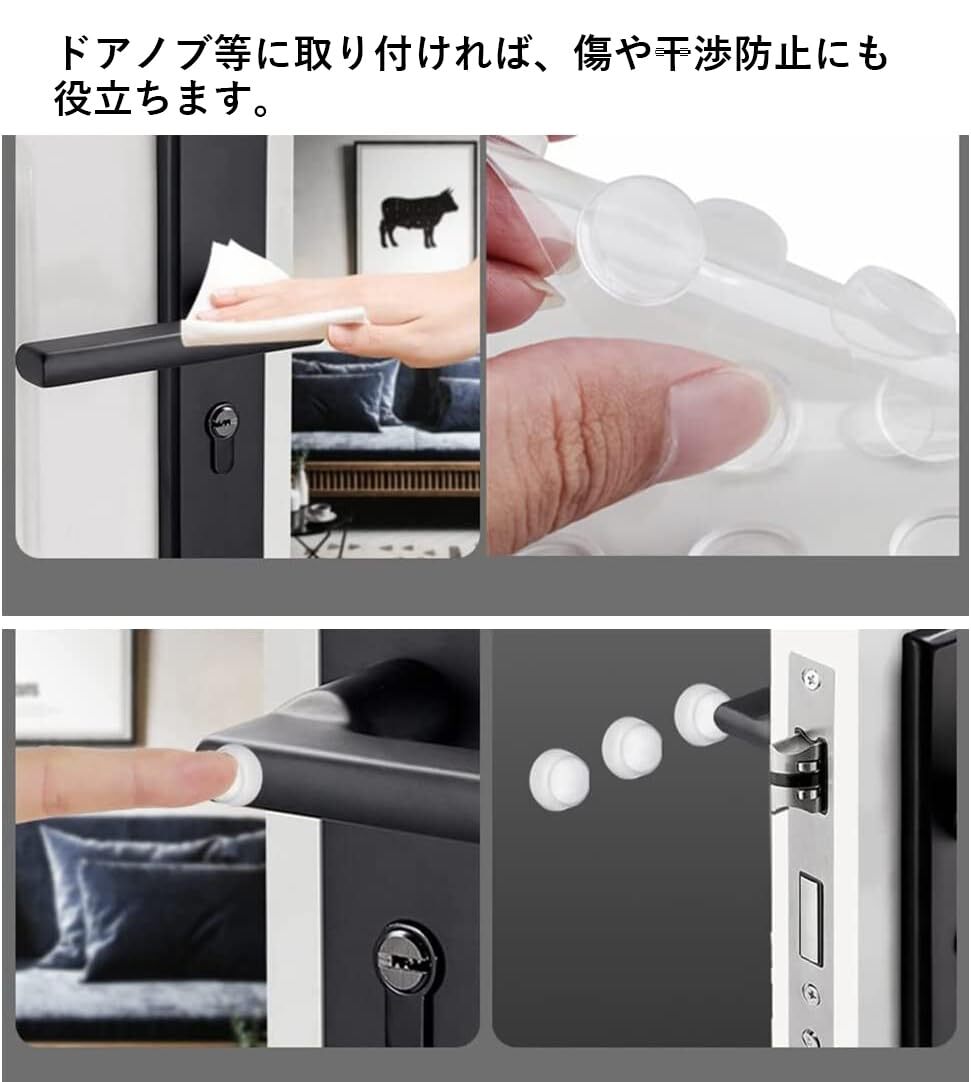 ドアノブ等に取り付ければ、傷や干渉防止にも役立ちます。