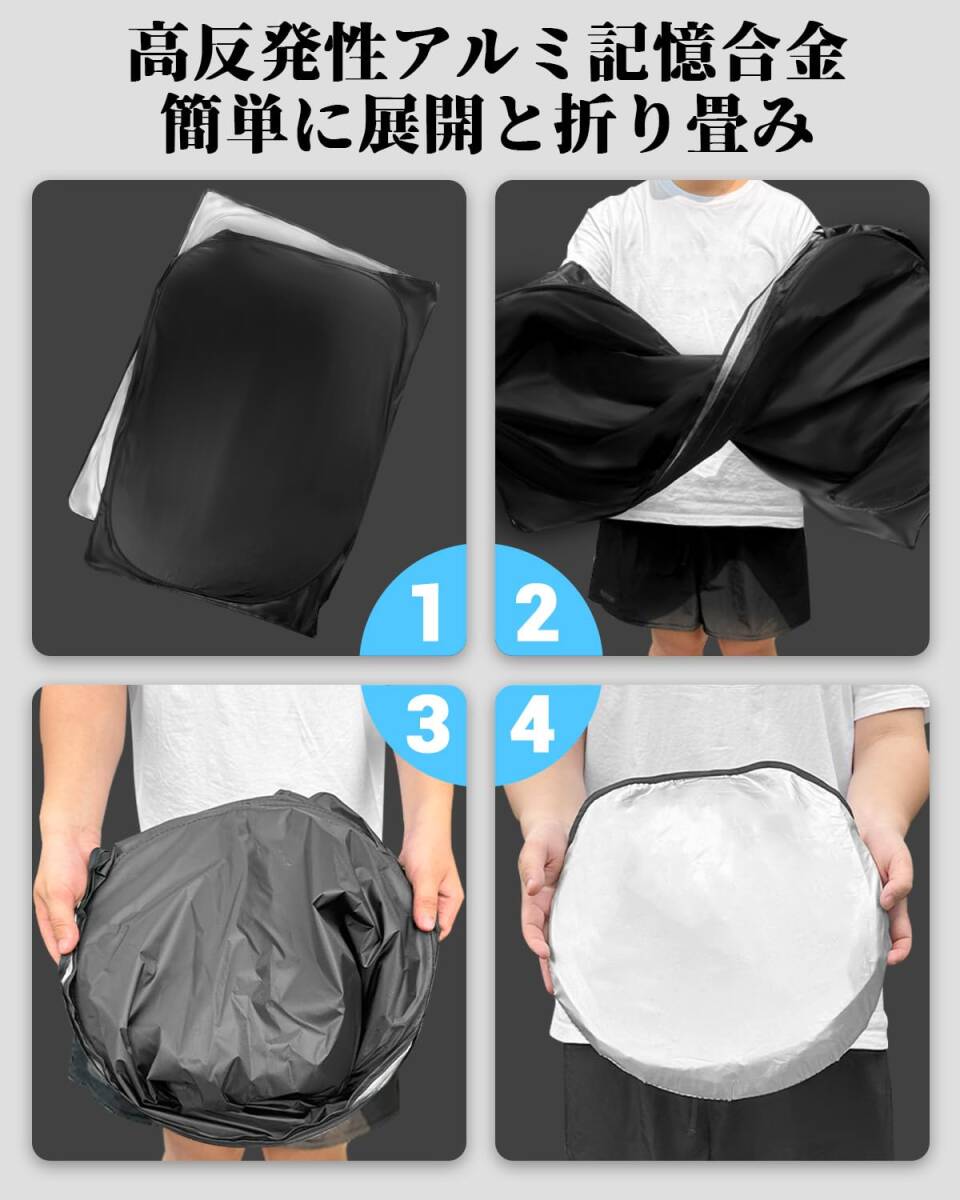 高反発性アルミ記憶合金
簡単に展開と折り畳み

1

2

3

4