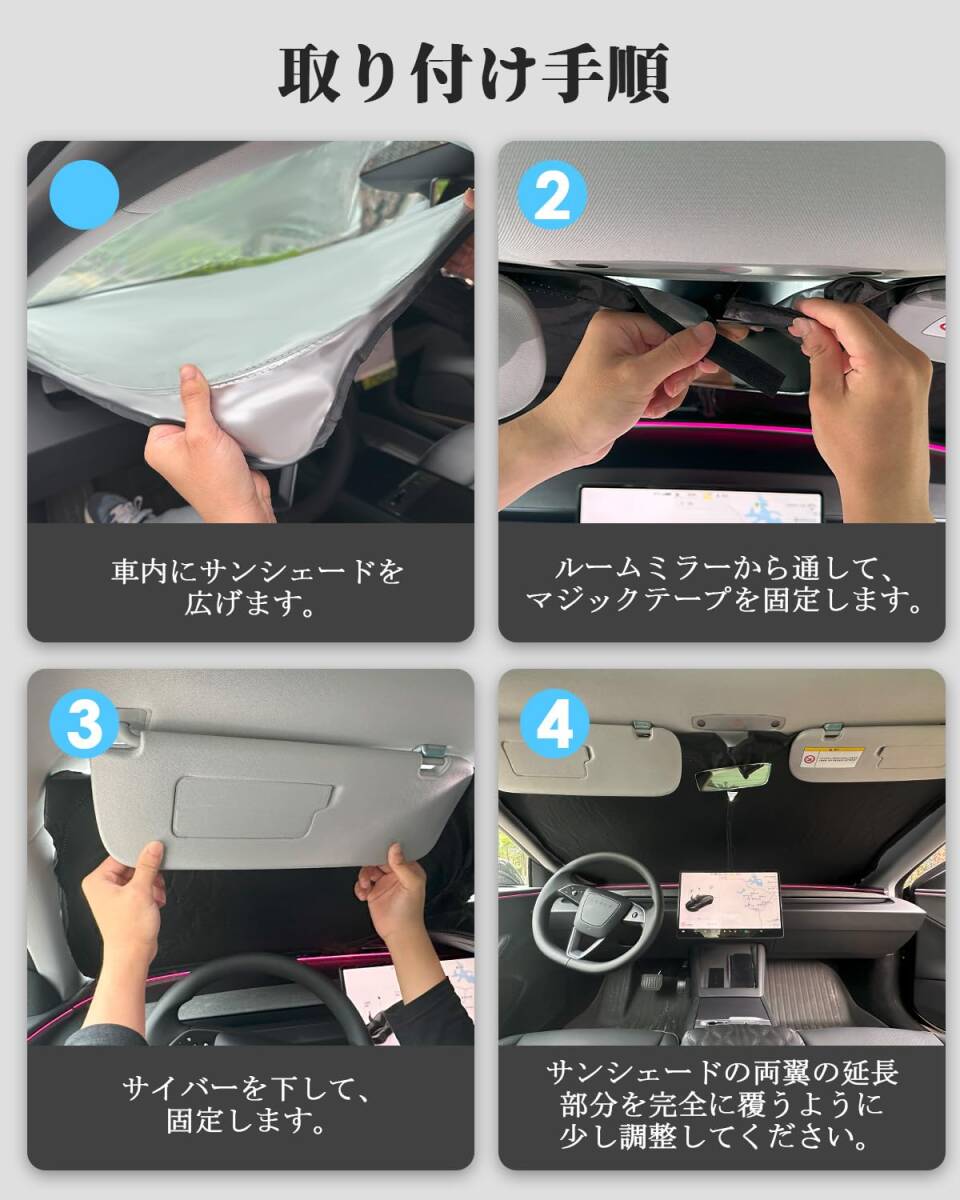 取り付け手順

車内にサンシェードを広げます。

2

ルームミラーから通して、マジックテープを固定します。

3

サイバーを下して、固定します。

4

サンシェードの両翼の延長部分を完全に覆うように少し調整してください。