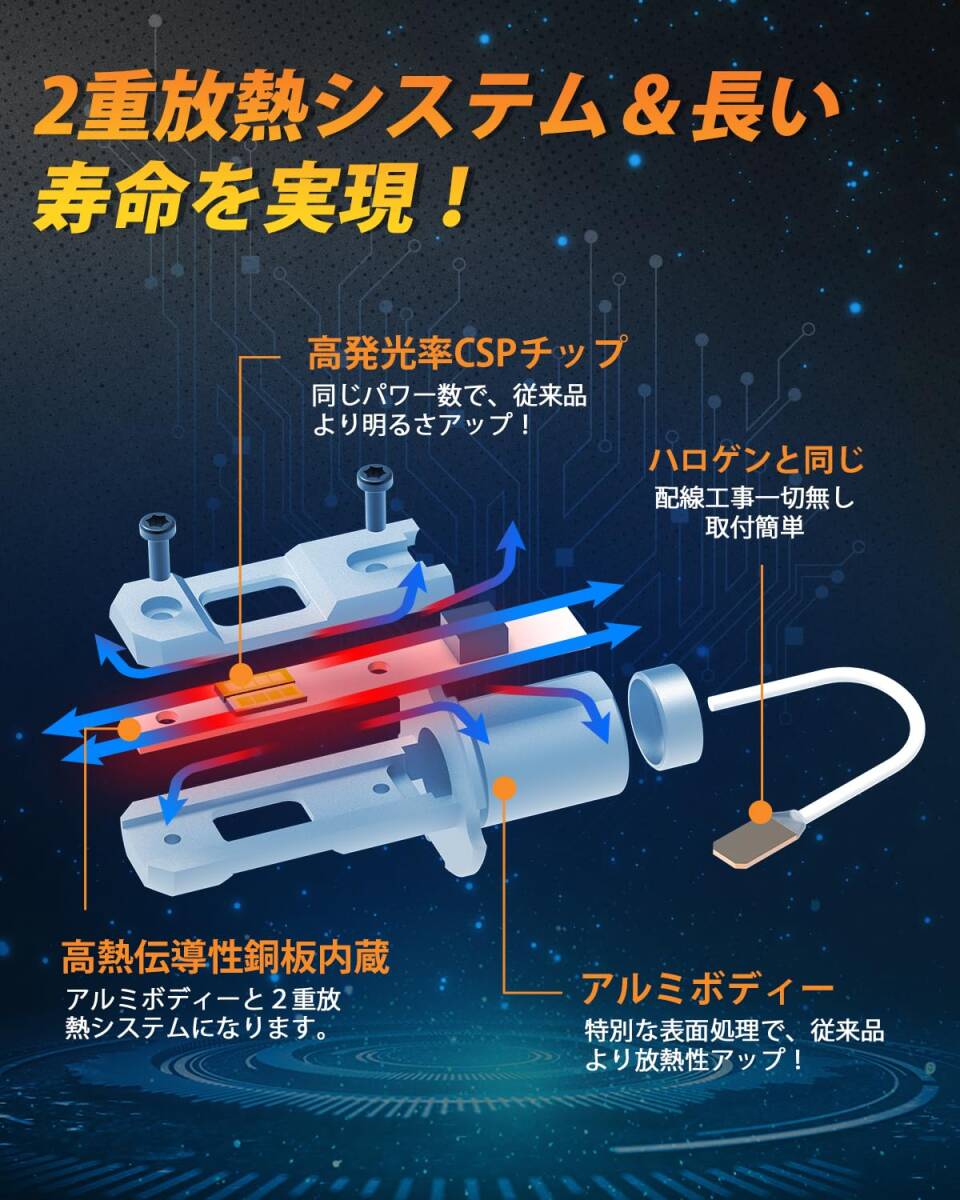 2重放熱システム＆長い寿命を実現！

高発光率CSPチップ
同じパワー数で、従来品より明るさアップ！

ハロゲンと同じ
配線工事一切無し
取付簡単

高熱伝導性銅板内蔵
アルミボディーと２重放熱システムになります。

アルミボディー
特別な表面処理で、従来品より放熱性アップ！