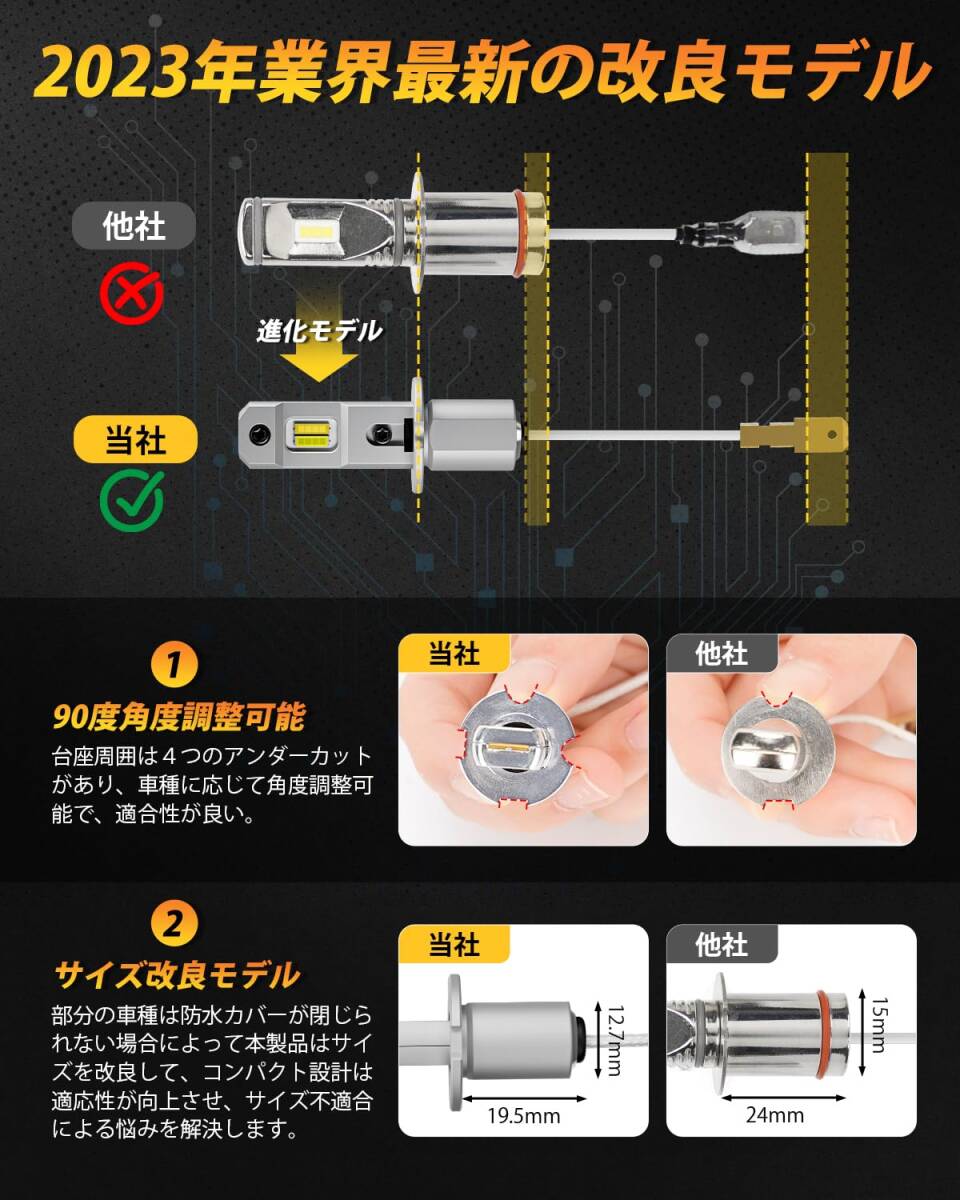 2023年業界最新の改良モデル

他社

進化モデル

当社

1
90度角度調整可能
台座周囲は４つのアンダーカットがあり、車種に応じて角度調整可能で、適合性が良い。

当社

他社

2
サイズ改良モデル
部分の車種は防水カバーが閉じられない場合によって本製品はサイズを改良して、コンパクト設計は適応性が向上させ、サイズ不適合による悩みを解決します。

当社
12.7mm
19.5mm

他社
15mm
24mm