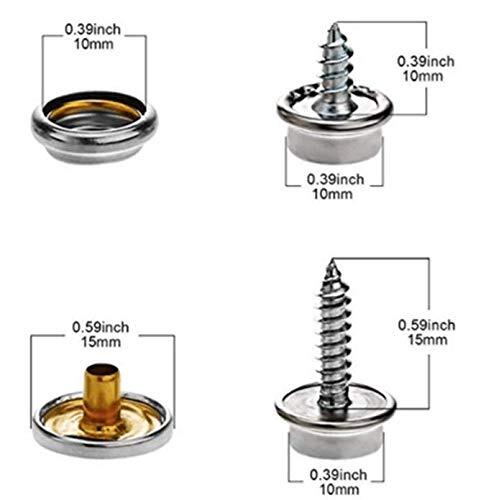 0.39inch
10mm

0.39inch
10mm

0.39inch
10mm

0.59inch
15mm

0.59inch
15mm

0.39inch
10mm