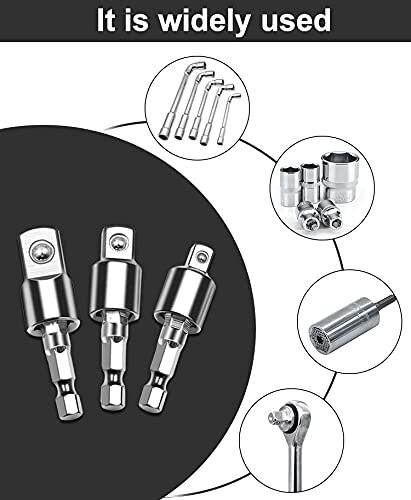 It is widely used