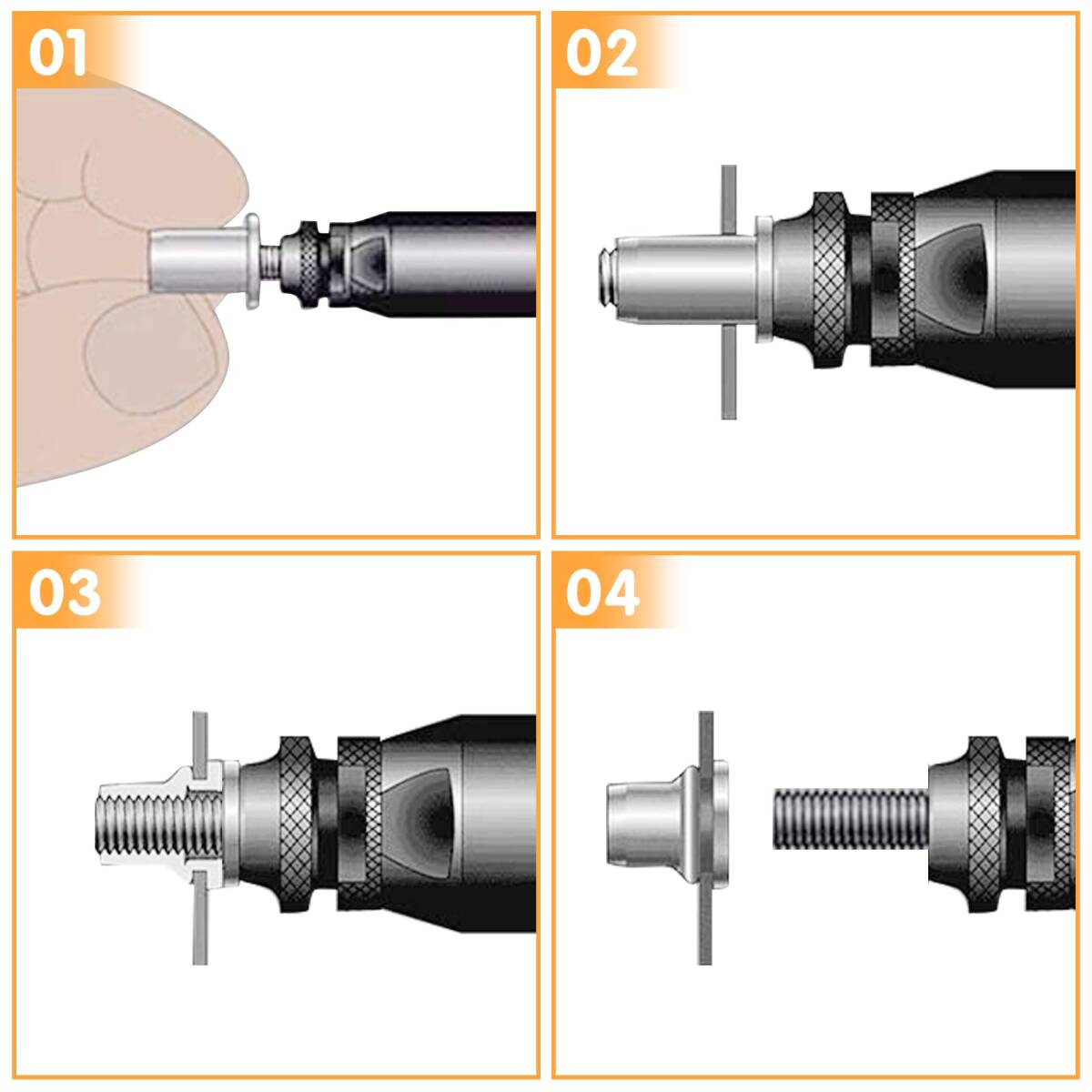 01

02

03

04