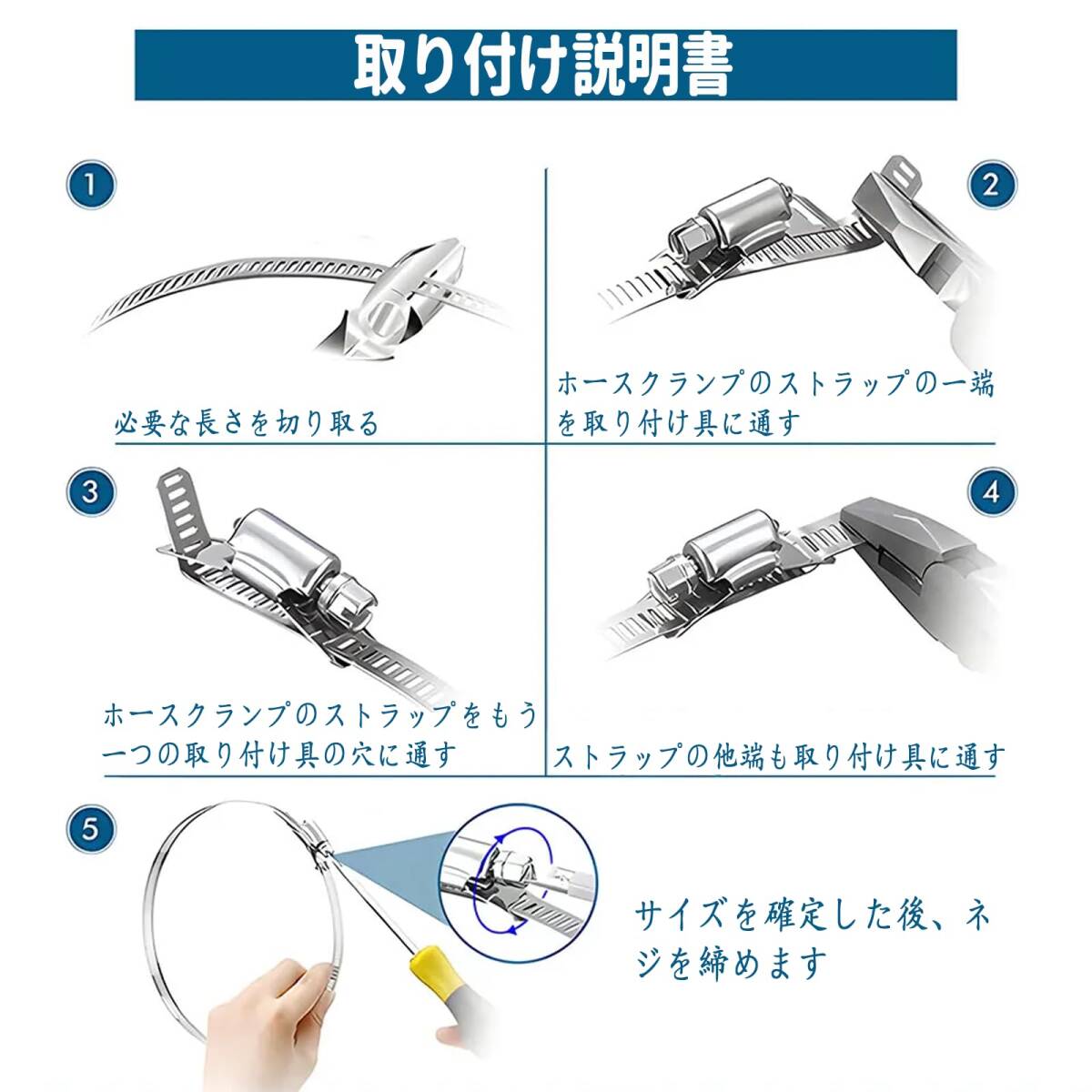 取り付け説明書

1

必要な長さを切り取る

2

ホースクランプのストラップの一端を取り付け具に通す

3

ホースクランプのストラップをもう一つの取り付け具の穴に通す

4

ストラップの他端も取り付け具に通す

5

サイズを確定した後、ネジを締めます