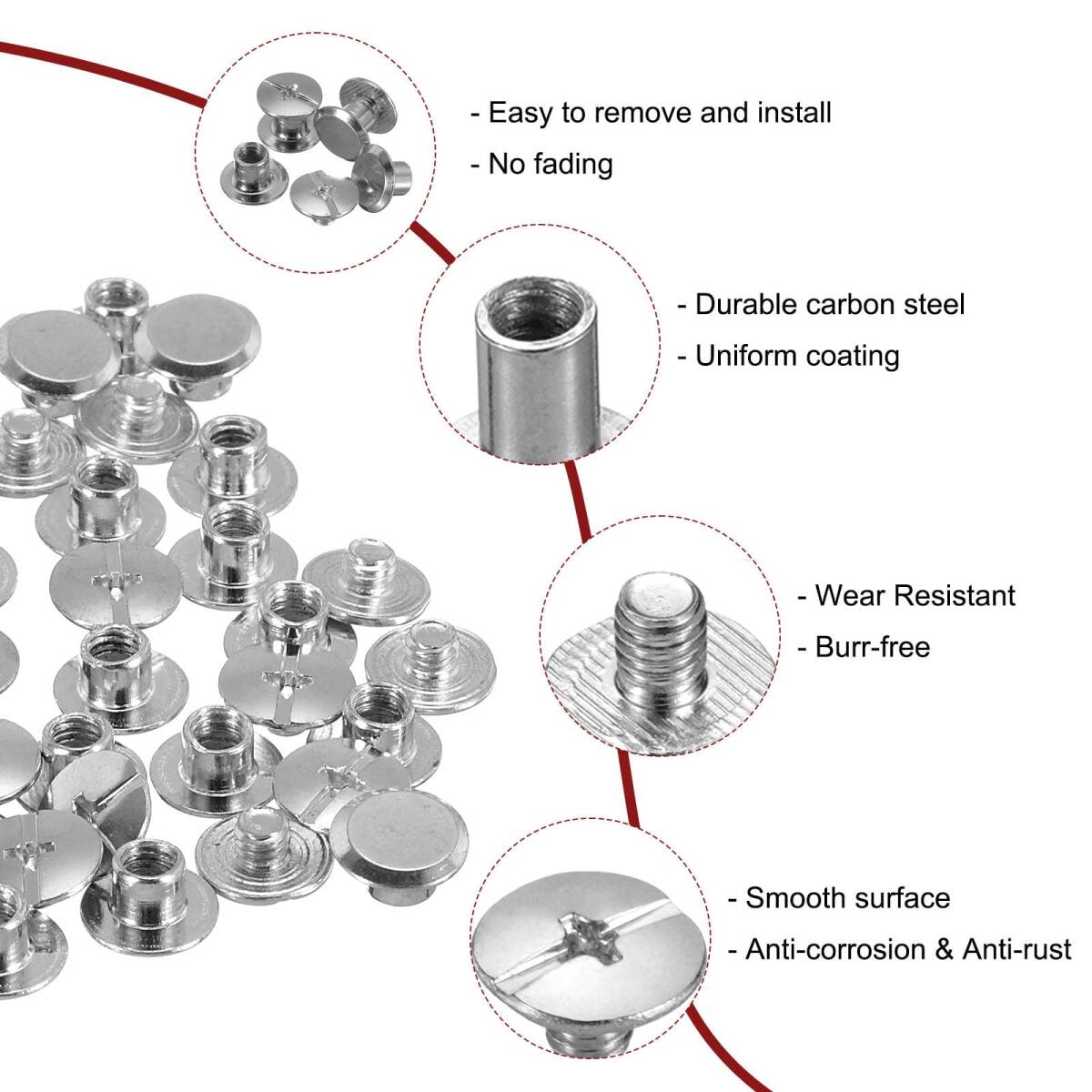 - Easy to remove and install
- No fading

- Durable carbon steel
- Uniform coating

- Wear Resistant
- Burr-free

- Smooth surface
- Anti-corrosion & Anti-rust