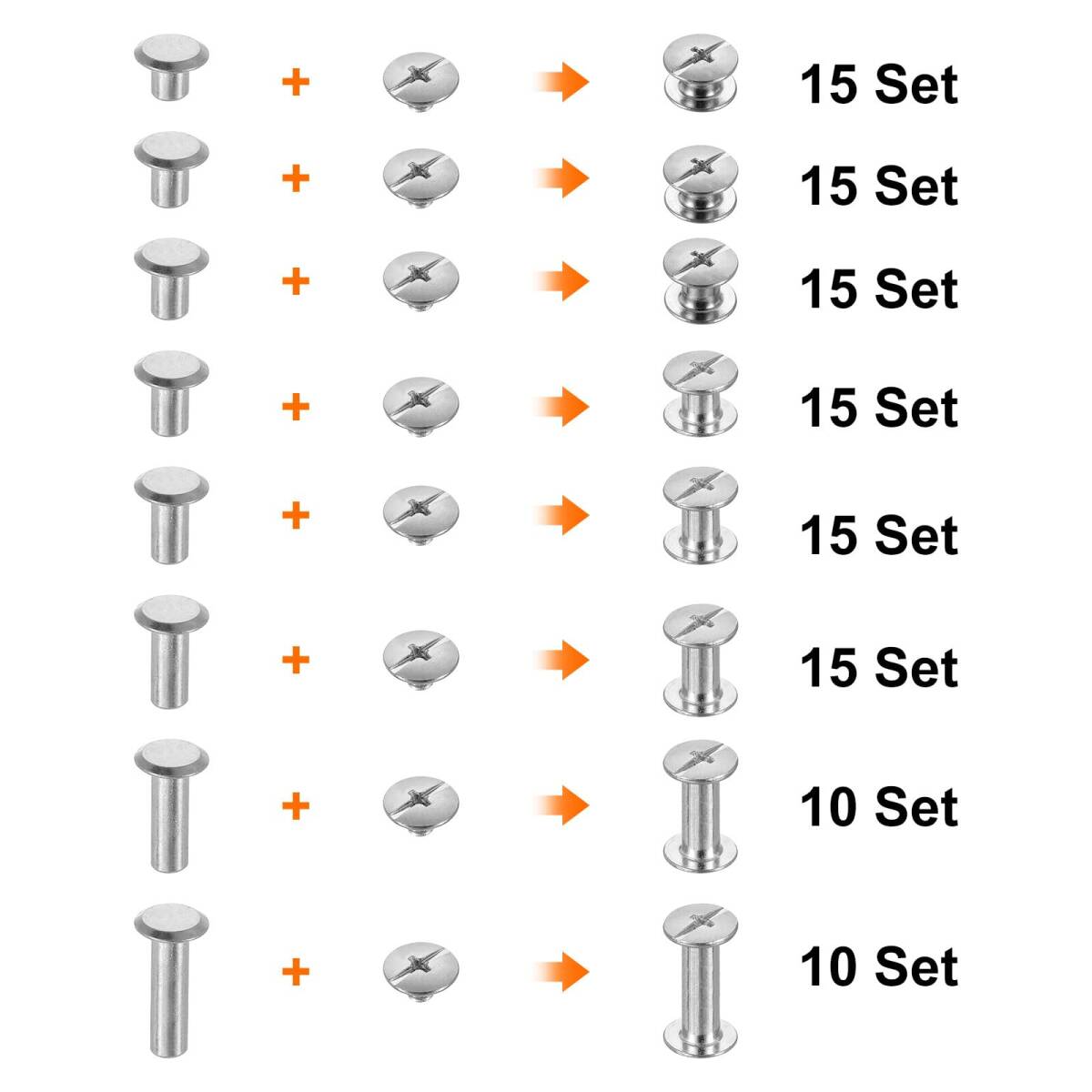 + 15 Set
+ 15 Set
+ 15 Set
+ 15 Set
+ 15 Set
+ 15 Set
+ 10 Set
+ 10 Set