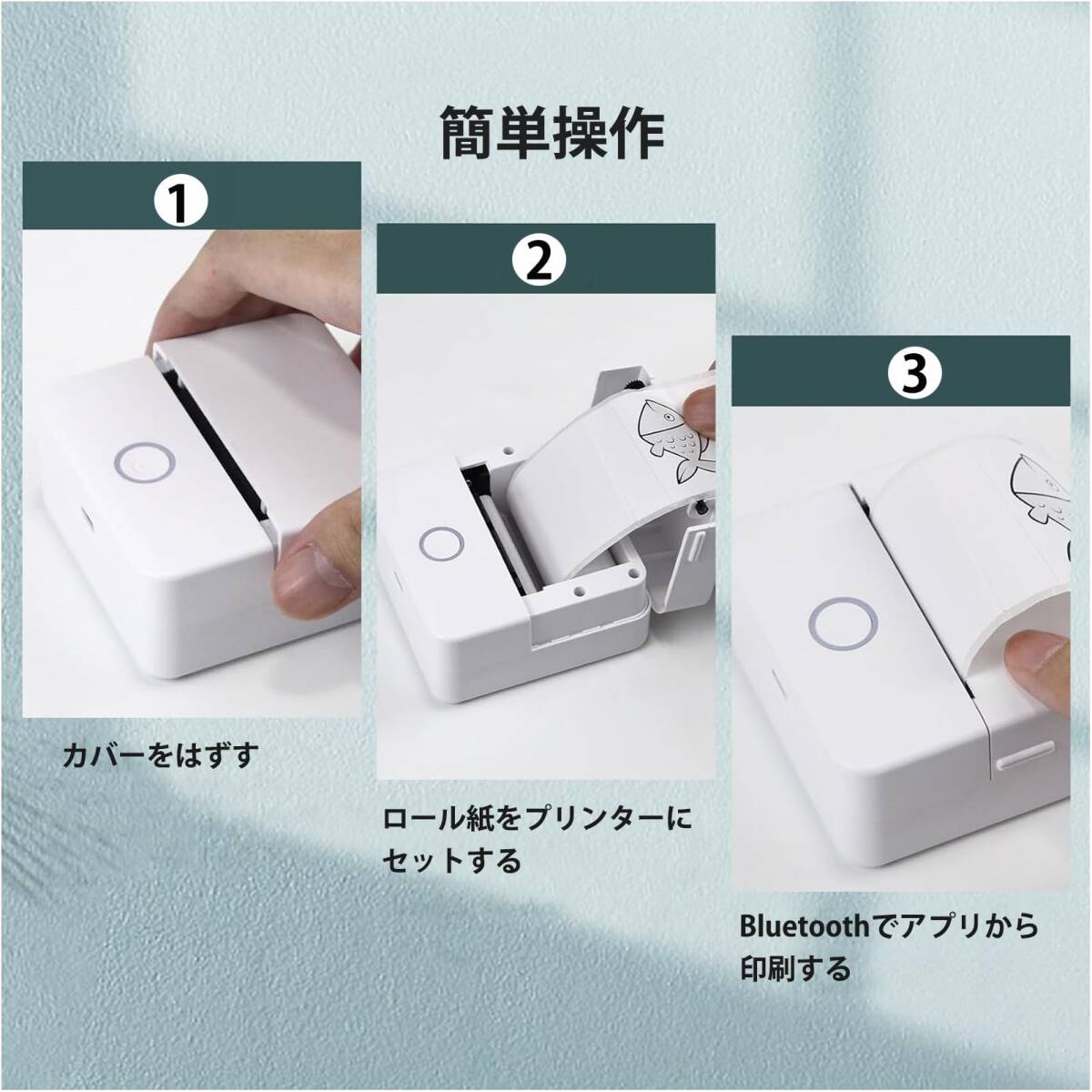 簡単操作

1

カバーをはずす

2

ロール紙をプリンターにセットする

3

Bluetoothでアプリから印刷する