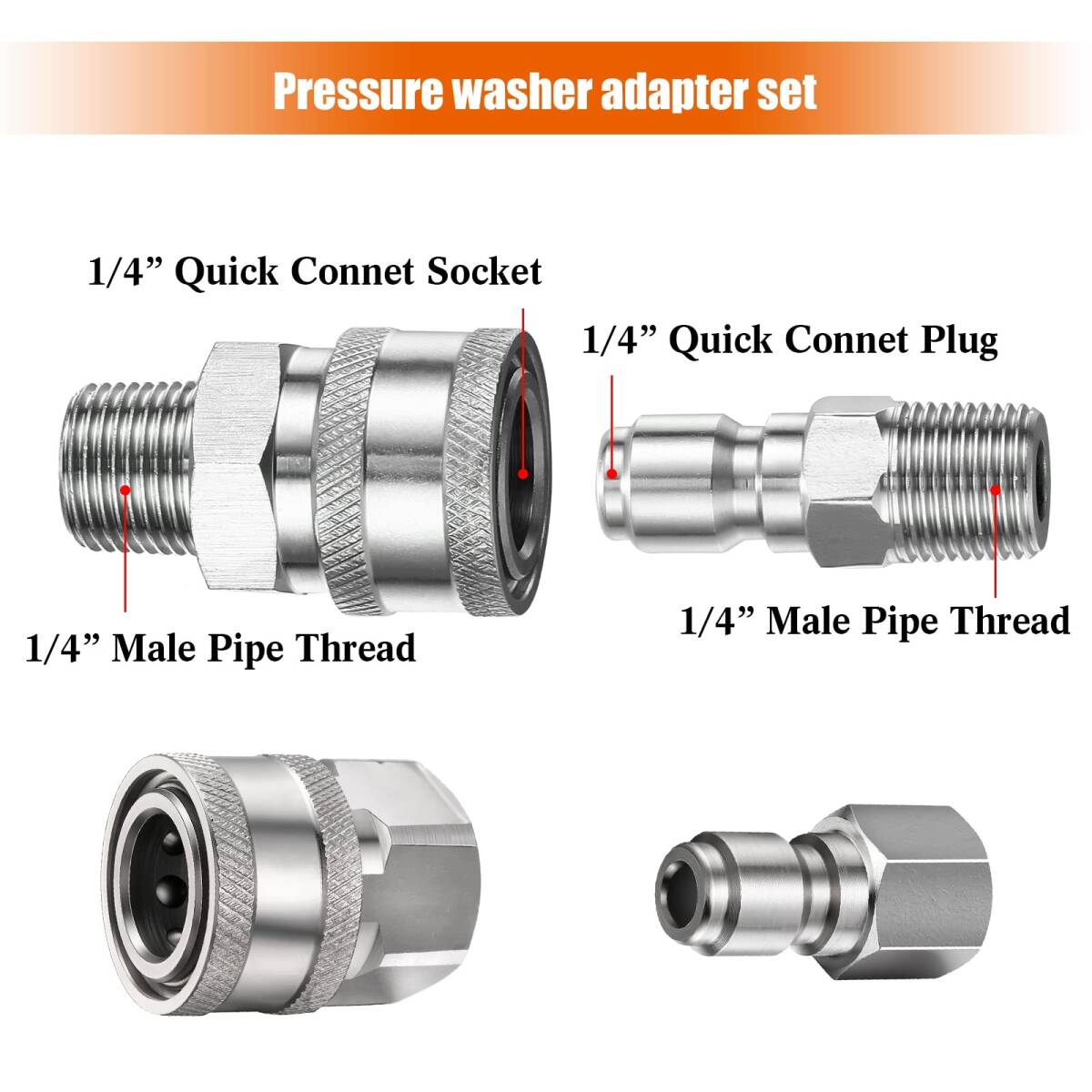 Pressure washer adapter set

1/4” Quick Connet Socket

1/4” Quick Connet Plug

1/4” Male Pipe Thread

1/4” Male Pipe Thread