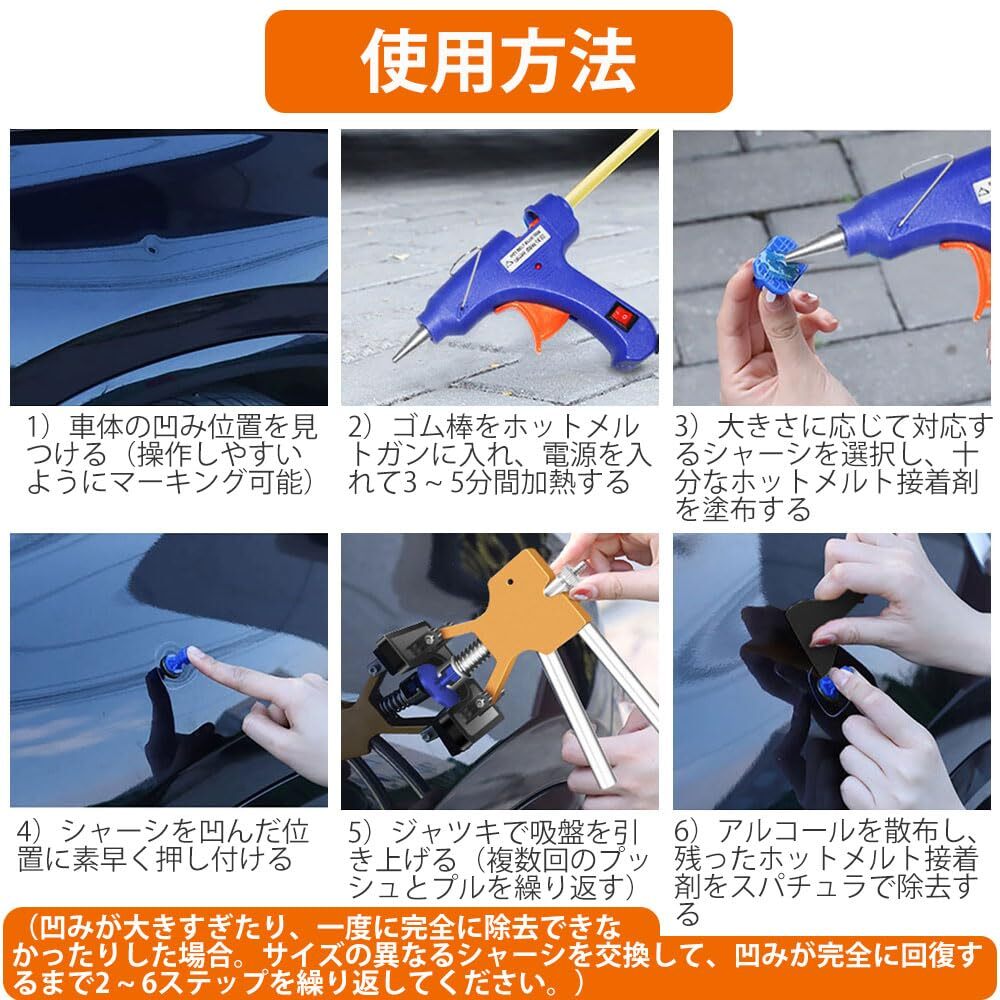 使用方法

1）車体の凹み位置を見つける（操作しやすいようにマーキング可能）

2）ゴム棒をホットメルトガンに入れ、電源を入れて3～5分間加熱する

3）大きさに応じて対応するシャーシを選択し、十分なホットメルト接着剤を塗布する

4）シャーシを凹んだ位置に素早く押し付ける

5）ジャッキで吸盤を引き上げる（複数回のプッシュとプルを繰り返す）

6）アルコールを散布し、残ったホットメルト接着剤をスパチュラで除去する

（凹みが大きすぎたり、一度に完全に除去できなかったりした場合。サイズの異なるシャーシを交換して、凹みが完全に回復するまで2～6ステップを繰り返してください。）