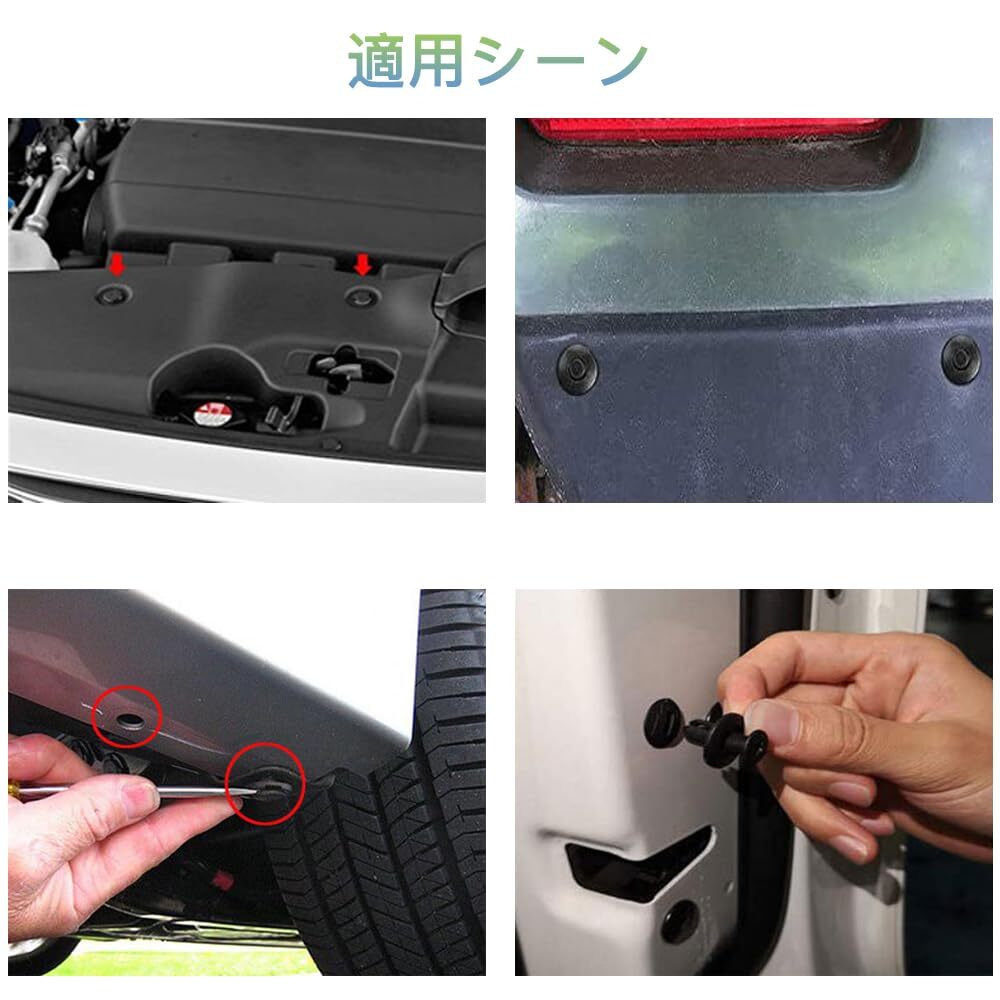 適用シーン