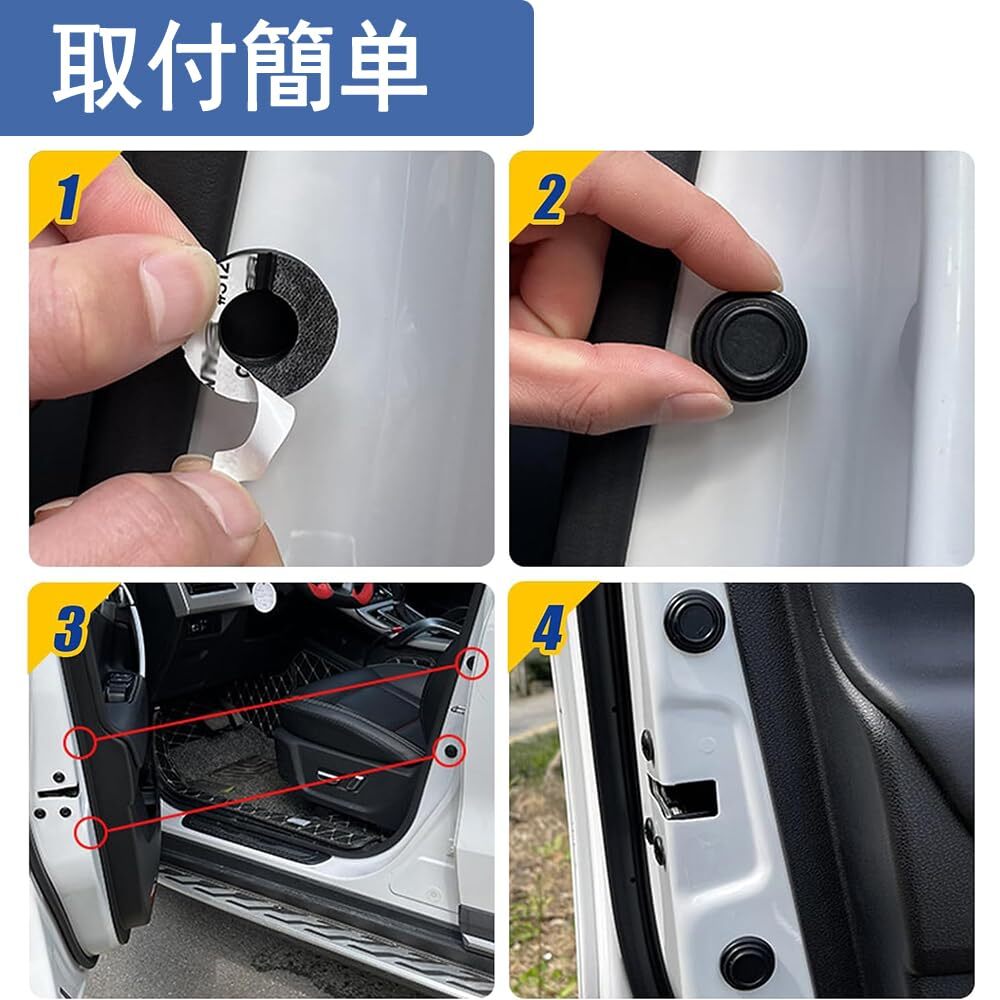 取付簡単

1

2

3

4