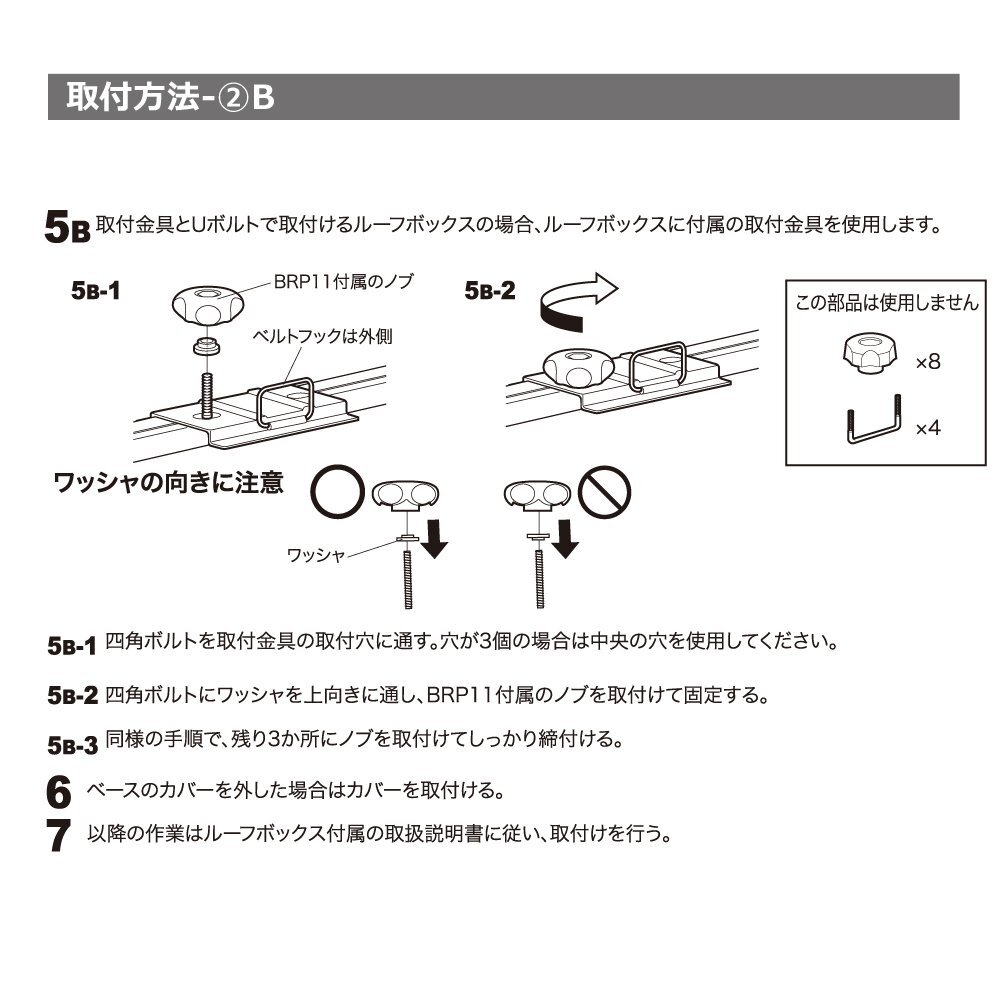 取付方法-②B

5B 取付金具とUボルトで取付けるルーフボックスの場合、ルーフボックスに付属の取付金具を使用します。

5B-1

BRP11付属のノブ

ベルトフックは外側

5B-2

この部品は使用しません

×8

×4

ワッシャの向きに注意

ワッシャ

5B-1 四角ボルトを取付金具の取付穴に通す。穴が3個の場合は中央の穴を使用してください。

5B-2 四角ボルトにワッシャを上向きに通し、BRP11付属のノブを取付けて固定する。

5B-3 同様の手順で、残り3か所にノブを取付けてしっかり締付ける。

6 ベースのカバーを外した場合はカバーを取付ける。

7 以降の作業はルーフボックス付属の取扱説明書に従い、取付けを行う。