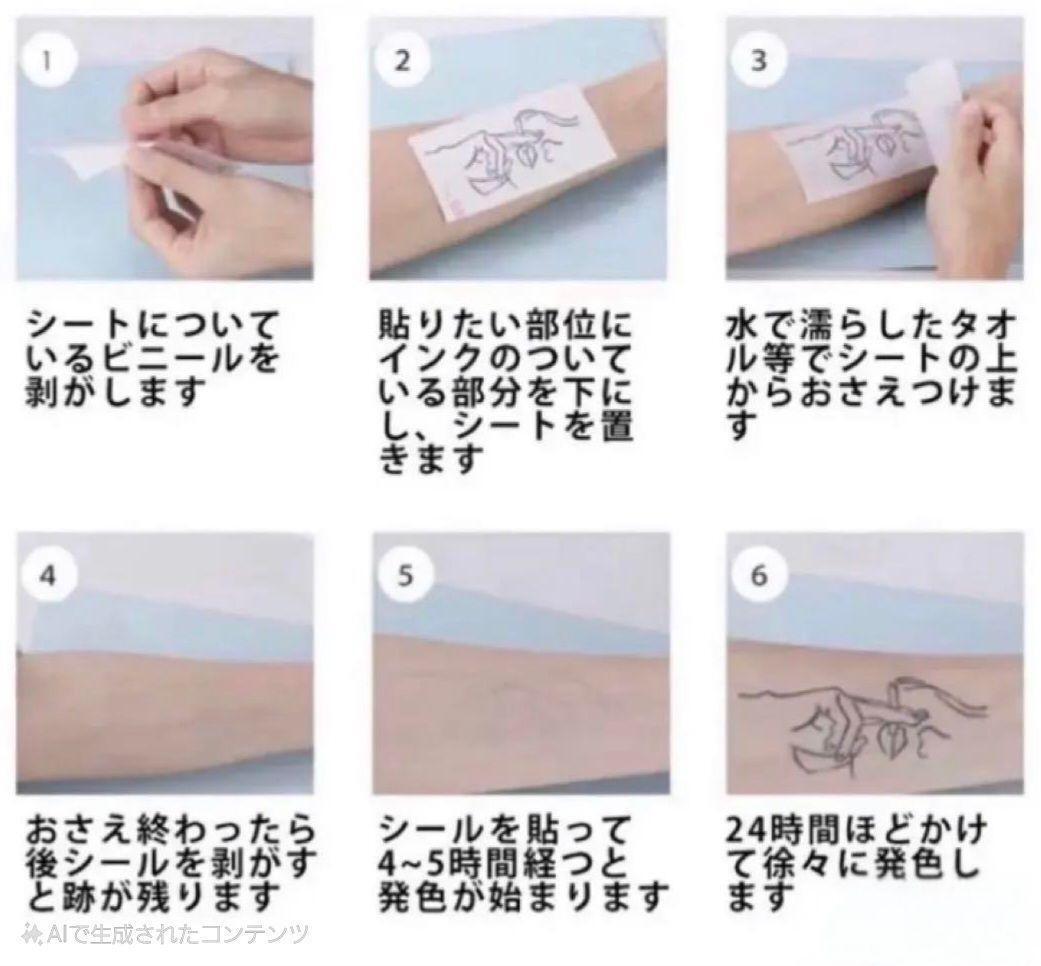 1

シートについているビニールを剥がします

2

貼りたい部位にインクのついている部分を下にし、シートを置きます

3

水で濡らしたタオル等でシートの上からおさえつけます

4

おさえ終わったら後シールを剥がすと跡が残ります

5

シールを貼って4~5時間経つと発色が始まります

6

24時間ほどかけて徐々に発色します

AIで生成されたコンテンツ