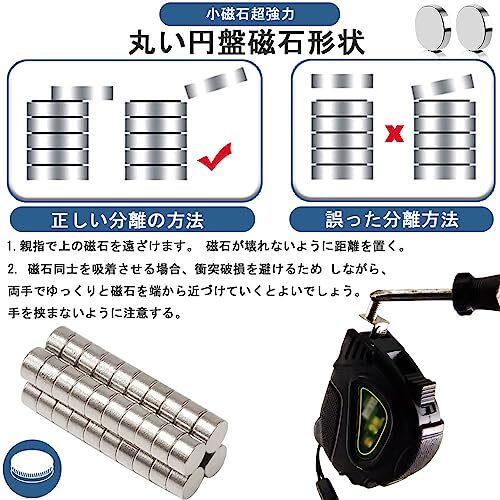 小磁石超強力

丸い円盤磁石形状

x

正しい分離の方法

誤った分離方法

1. 親指で上の磁石を遠ざけます。 磁石が壊れないように距離を置く。

2. 磁石同士を吸着させる場合、衝突破損を避けるため しながら、両手でゆっくりと磁石を端から近づけていくとよいでしょう。手を挟まないように注意する。