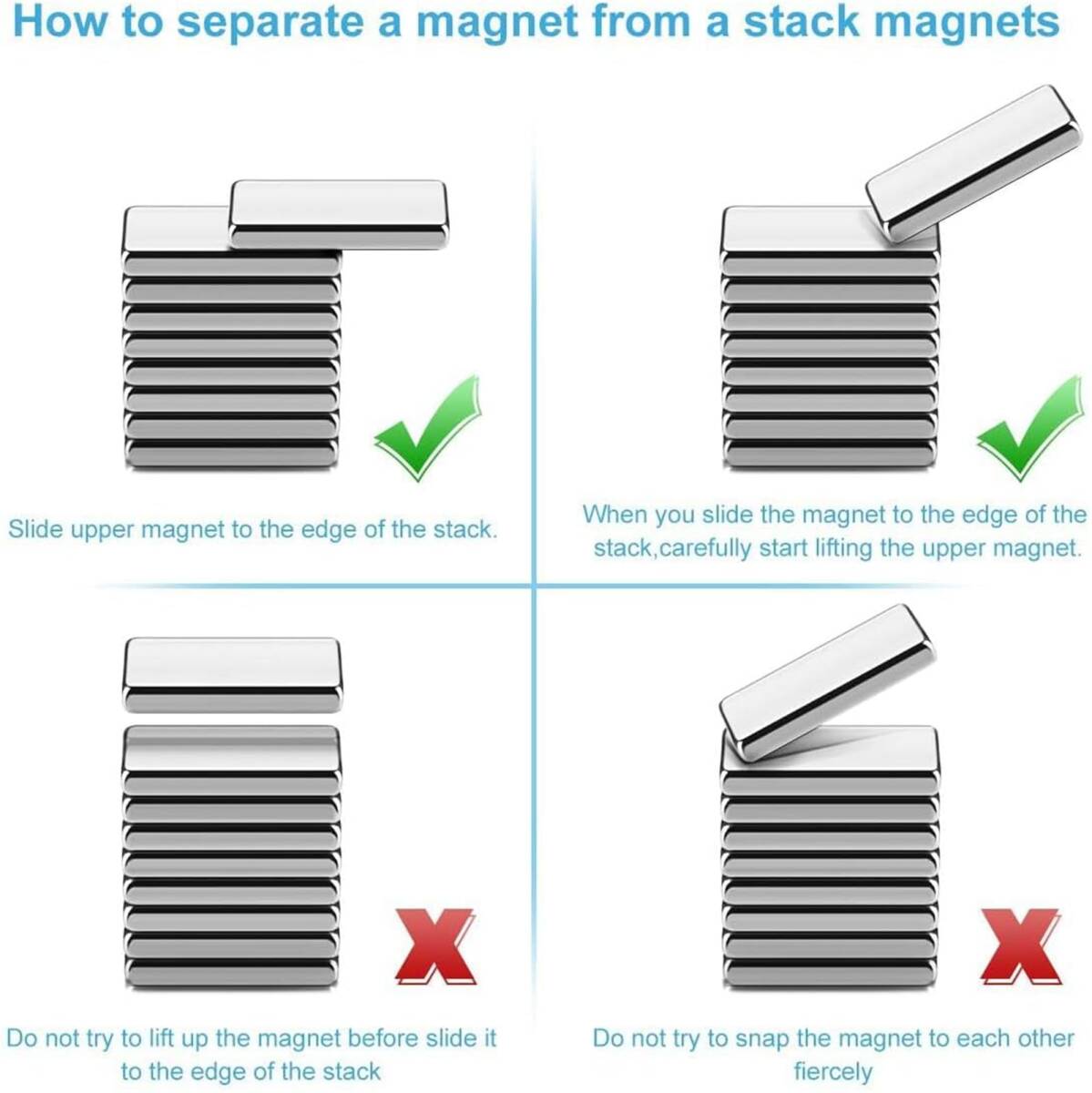 How to separate a magnet from a stack magnets

Slide upper magnet to the edge of the stack.

When you slide the magnet to the edge of the stack,carefully start lifting the upper magnet.

Do not try to lift up the magnet before slide it to the edge of the stack

Do not try to snap the magnet to each other fiercely